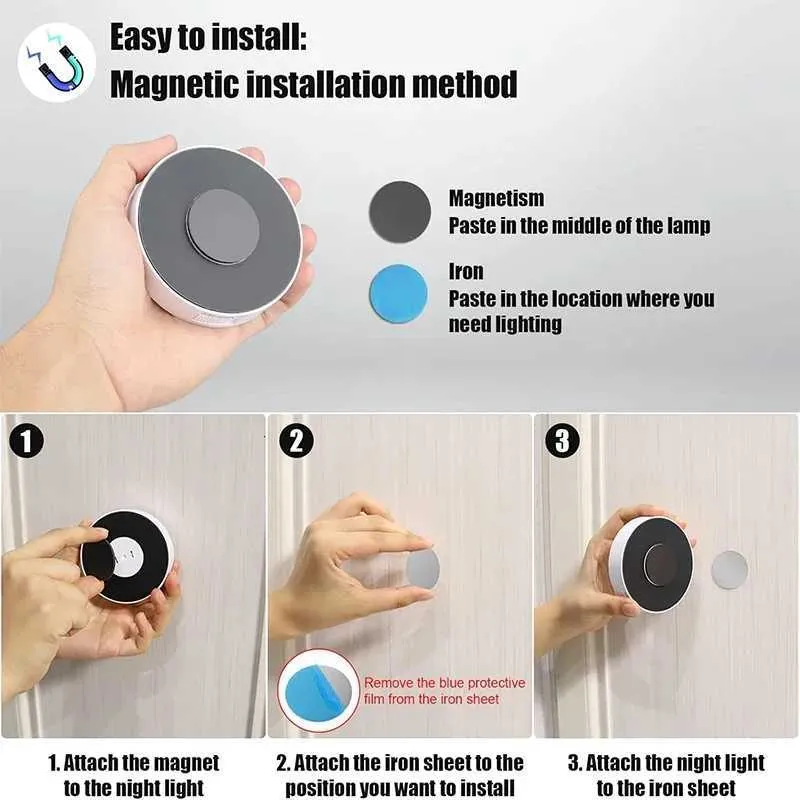 Easy to install:
Magnetic installation method

Magnetism
Paste in the middle of the lamp

Iron
Paste in the location where you need lighting

1

2

3

Remove the blue protective film from the iron sheet

1. Attach the magnet to the night light

2. Attach the iron sheet to the position you want to install

3. Attach the night light to the iron sheet