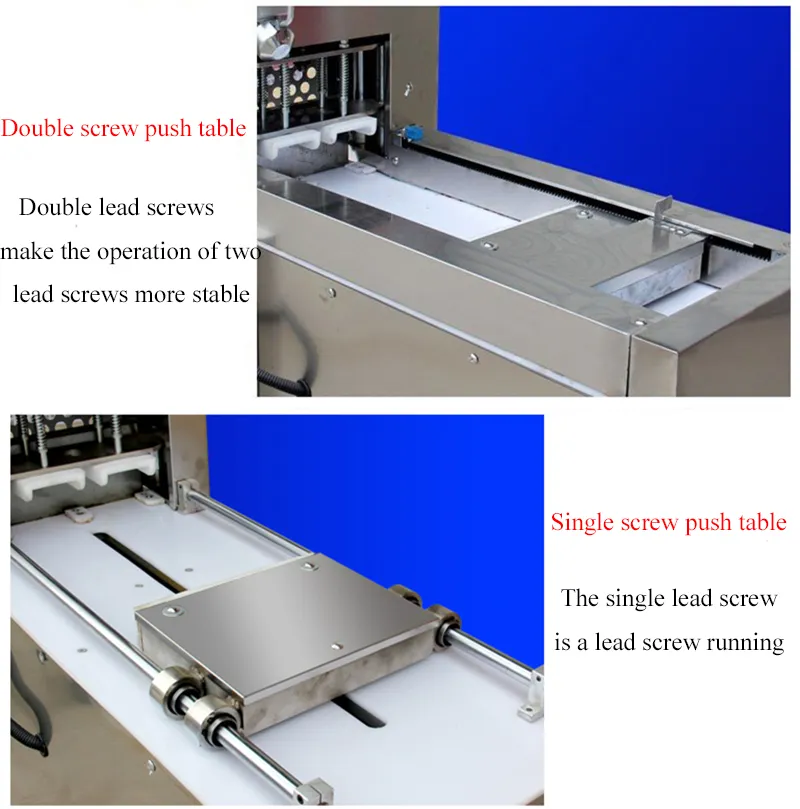 Double screw push table

Double lead screws make the operation of two lead screws more stable

Single screw push table

The single lead screw is a lead screw running