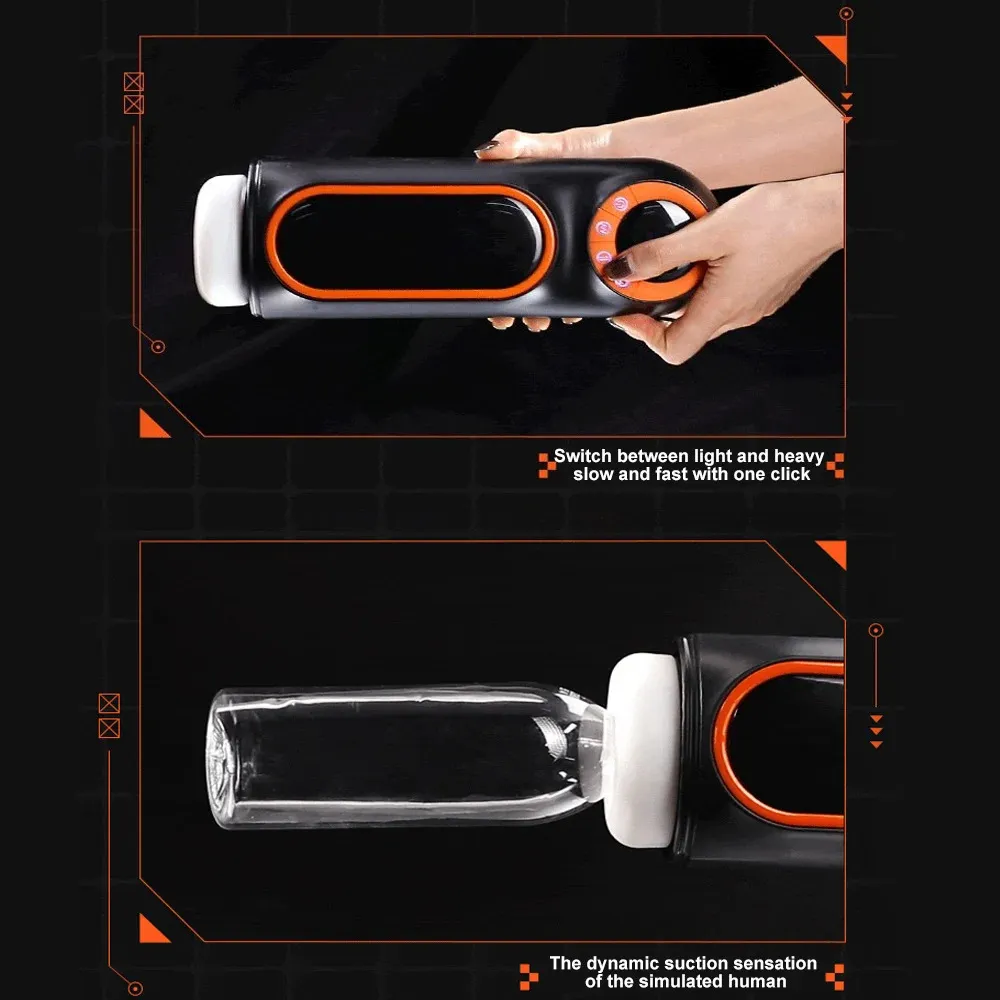 Switch between light and heavy slow and fast with one click

The dynamic suction sensation of the simulated human