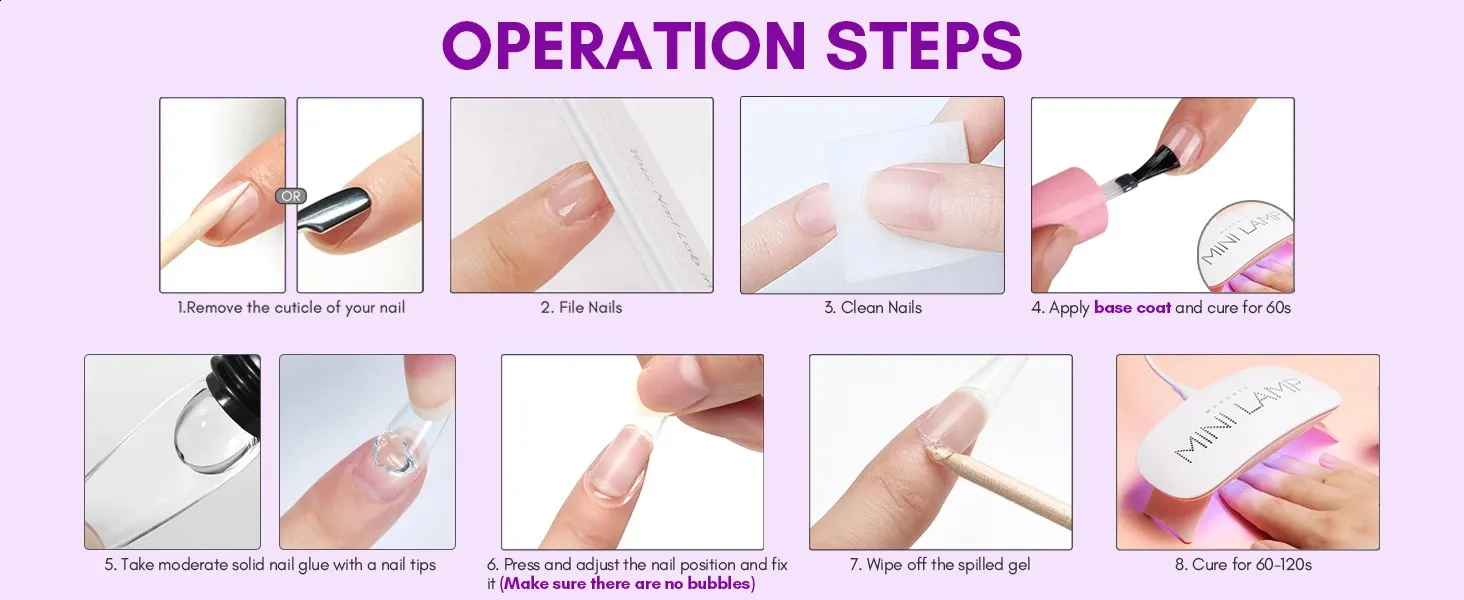 OPERATION STEPS

OR

1.Remove the cuticle of your nail

2. File Nails

3. Clean Nails

MINI LAMP

4. Apply base coat and cure for 60s

5. Take moderate solid nail glue with a nail tips

6. Press and adjust the nail position and fix it (Make sure there are no bubbles)

7. Wipe off the spilled gel

MINI LAMP

8. Cure for 60-120s