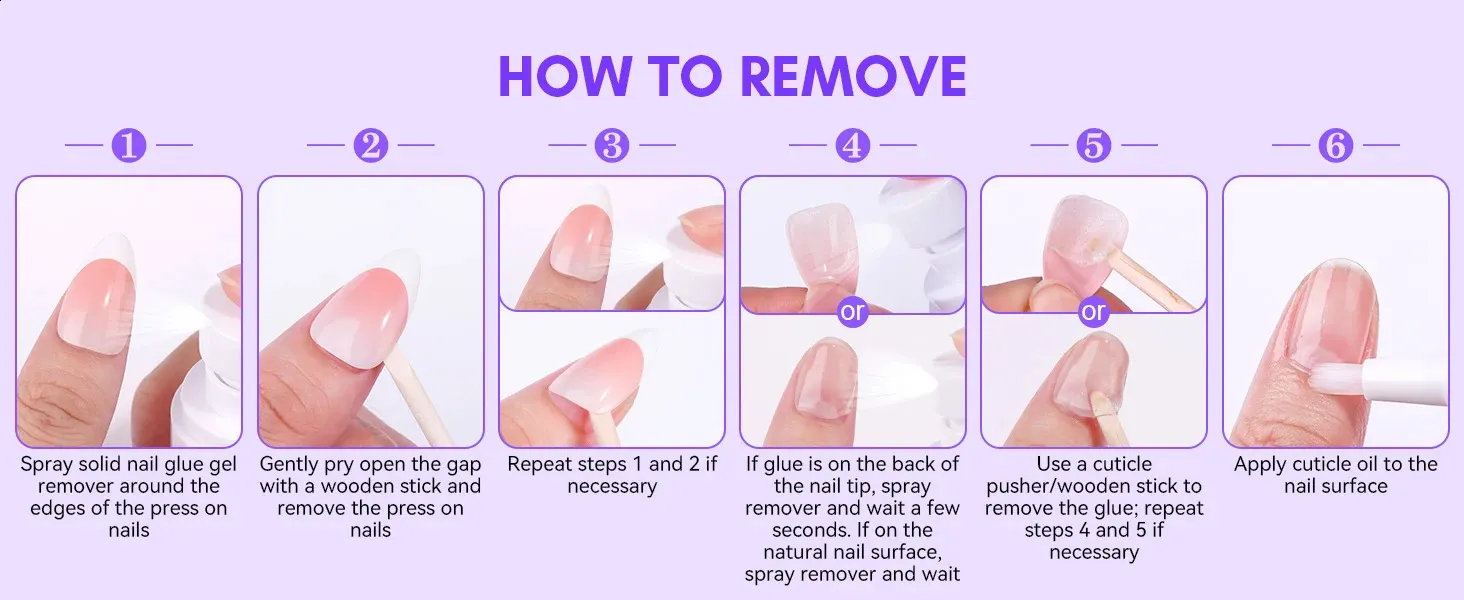 HOW TO REMOVE

1

Spray solid nail glue gel remover around the edges of the press on nails

2

Gently pry open the gap with a wooden stick and remove the press on nails

3

Repeat steps 1 and 2 if necessary

4

or

If glue is on the back of the nail tip, spray remover and wait a few seconds. If on the natural nail surface, spray remover and wait

5

or

Use a cuticle pusher/wooden stick to remove the glue; repeat steps 4 and 5 if necessary

6

Apply cuticle oil to the nail surface