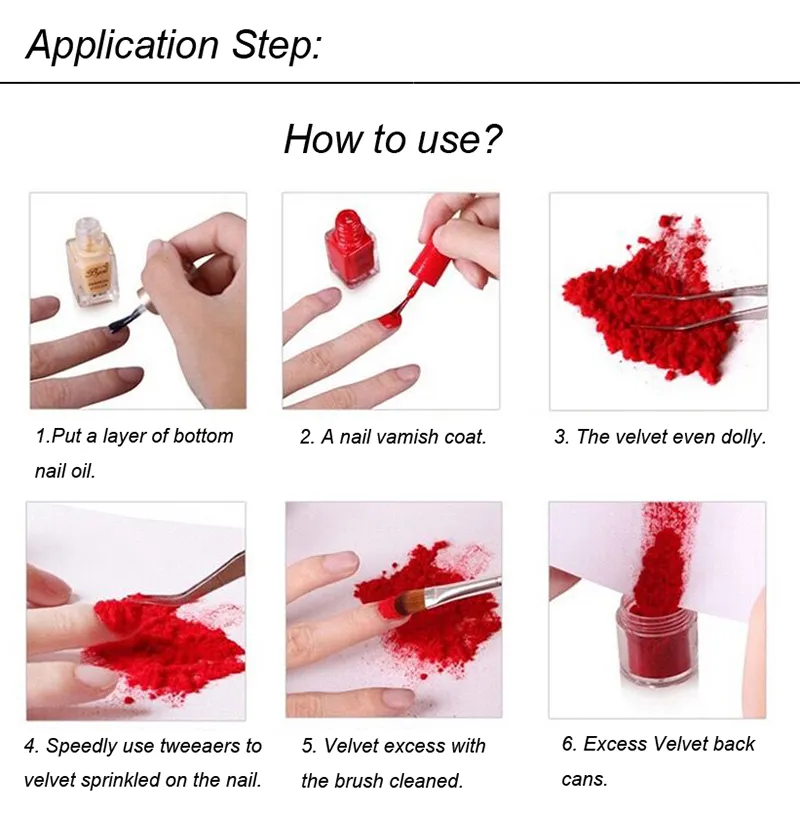 Application Step:

How to use?

1.Put a layer of bottom nail oil.

2. A nail vamish coat.

3. The velvet even dolly.

4. Speedly use tweeaers to velvet sprinkled on the nail.

5. Velvet excess with the brush cleaned.

6. Excess Velvet back cans.