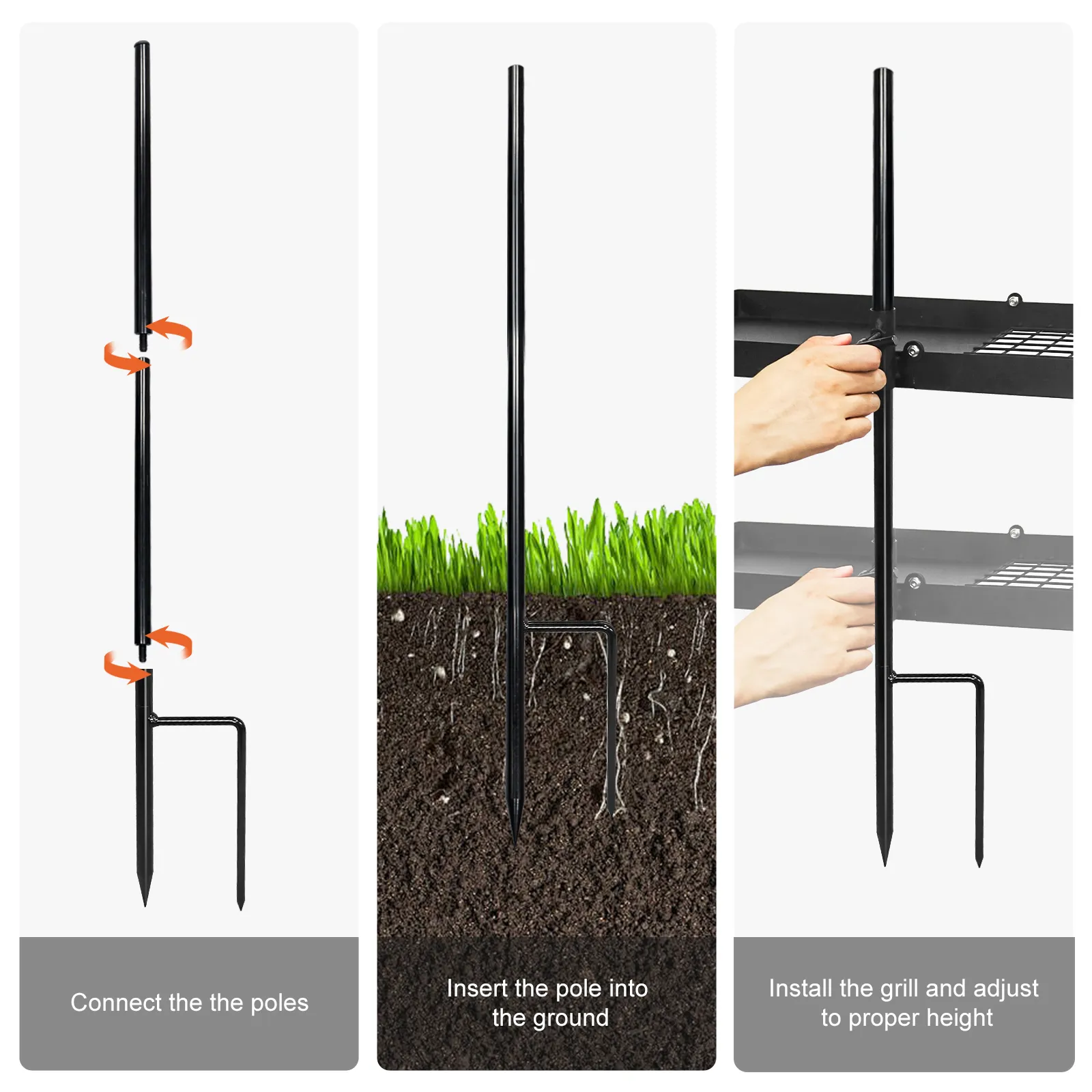 Connect the the poles

Insert the pole into the ground

Install the grill and adjust to proper height