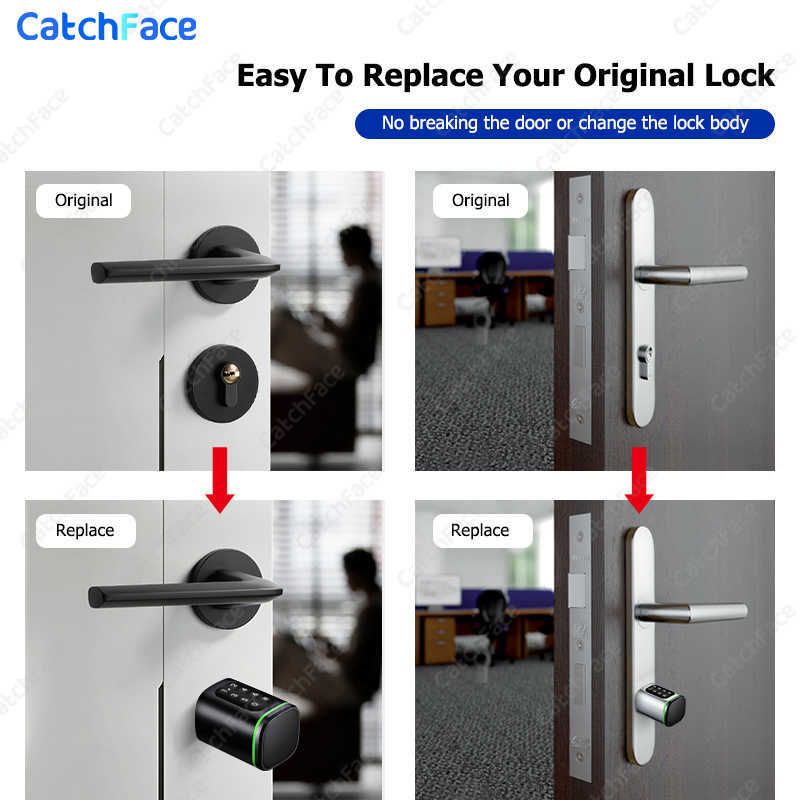 CatchFace

Easy To Replace Your Original Lock

No breaking the door or change the lock body

Original

Original

Replace

Replace