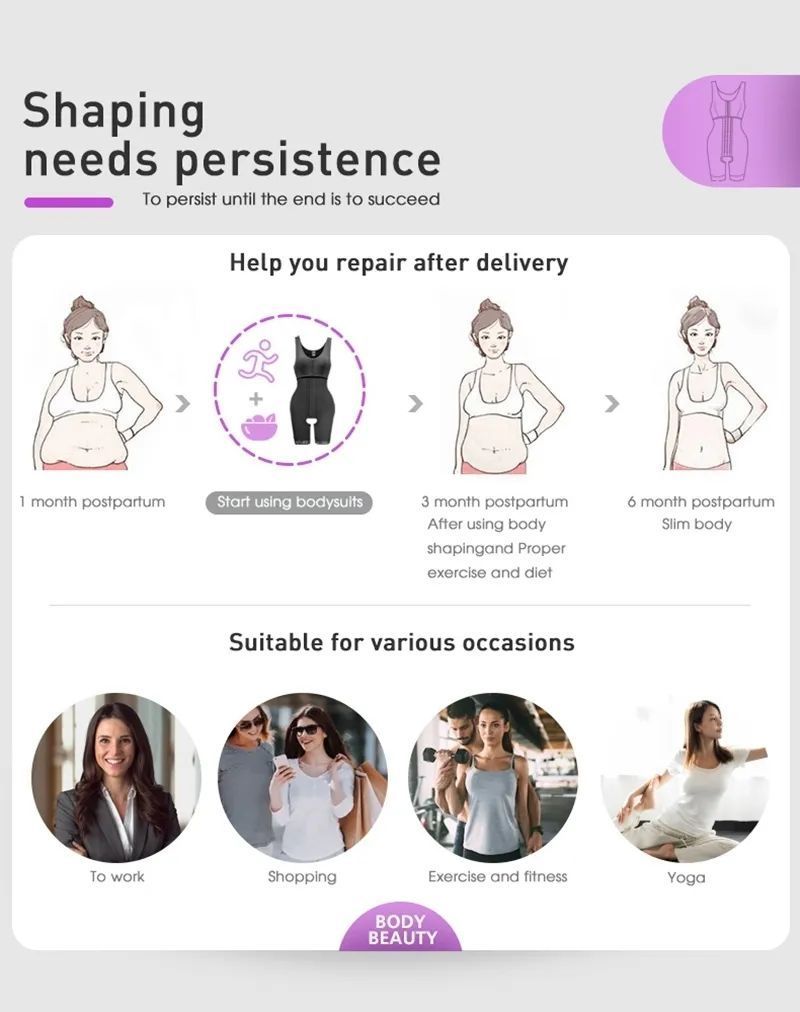 Shaping needs persistence

To persist until the end is to succeed

Help you repair after delivery

1 month postpartum

Start using bodysuits

3 month postpartum After using body shapingand Proper exercise and diet

6 month postpartum Slim body

Suitable for various occasions

To work

Shopping

Exercise and fitness

Yoga

BODY BEAUTY