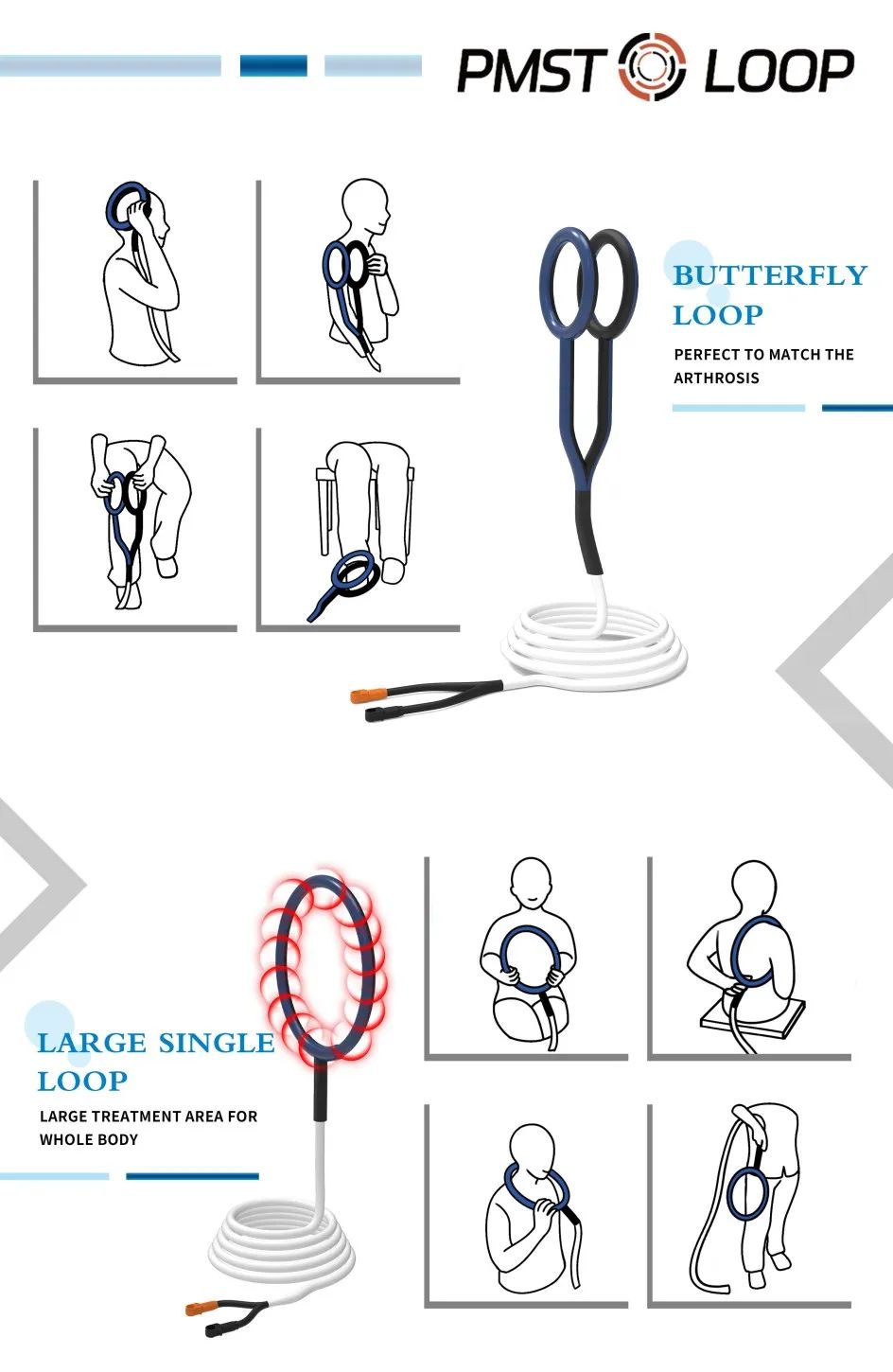 PMST LOOP

BUTTERFLY LOOP

PERFECT TO MATCH THE ARTHROSIS

LARGE SINGLE LOOP

LARGE TREATMENT AREA FOR WHOLE BODY