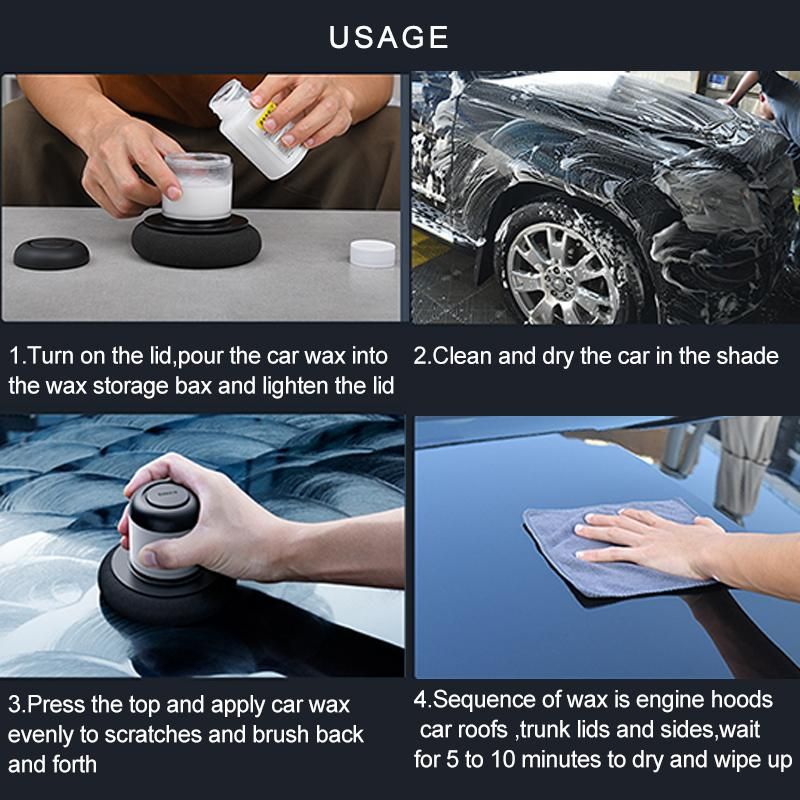 USAGE

1.Turn on the lid,pour the car wax into the wax storage bax and lighten the lid

2.Clean and dry the car in the shade

3.Press the top and apply car wax evenly to scratches and brush back and forth

4.Sequence of wax is engine hoods car roofs ,trunk lids and sides,wait for 5 to 10 minutes to dry and wipe up