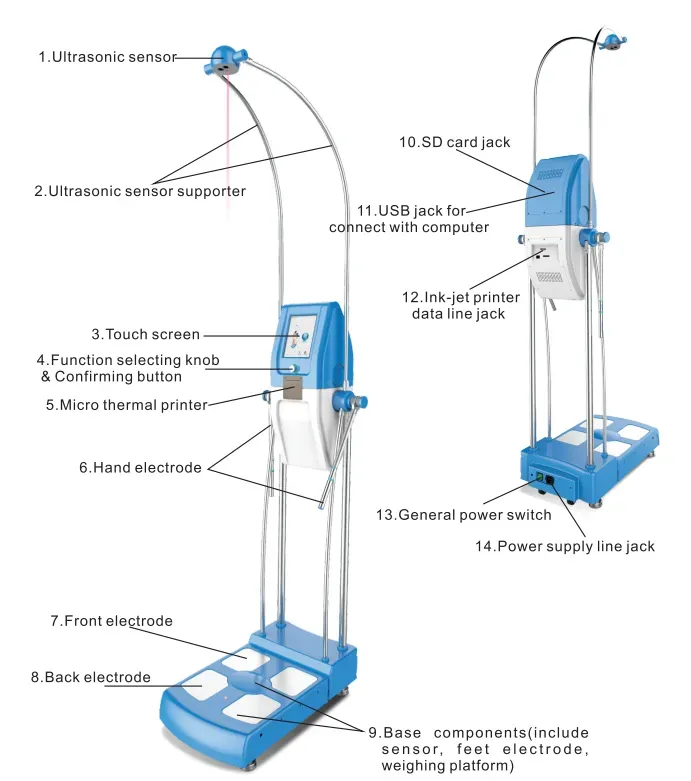 1.Ultrasonic sensor

2.Ultrasonic sensor supporter

3.Touch screen

4.Function selecting knob & Confirming button

5.Micro thermal printer

6.Hand electrode

7.Front electrode

8.Back electrode

9.Base components(include sensor, feet electrode, weighing platform)

10.SD card jack

11.USB jack for connect with computer

12.Ink-jet printer data line jack

13.General power switch

14.Power supply line jack