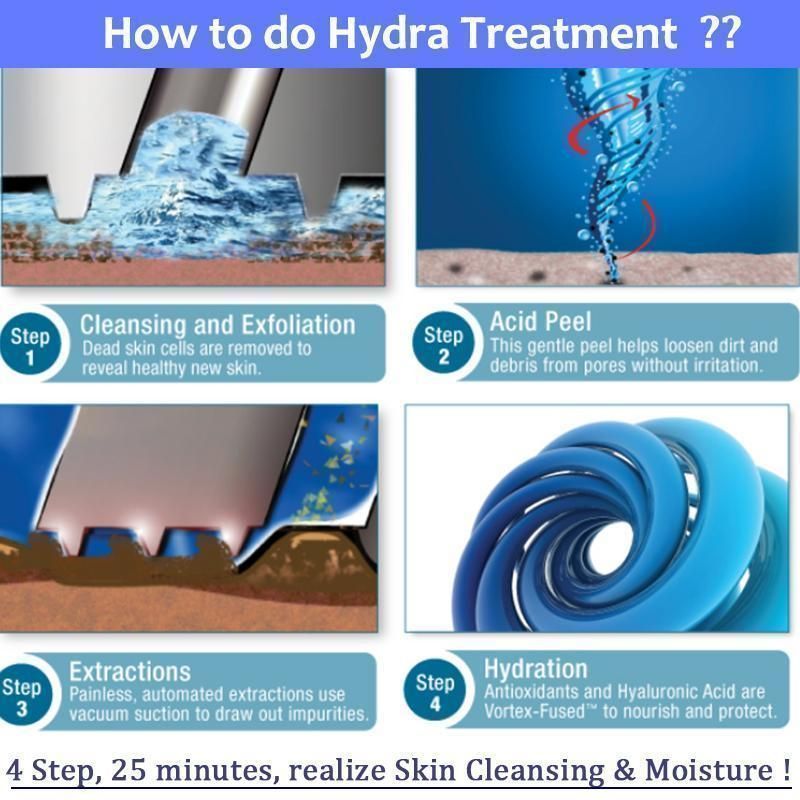 How to do Hydra Treatment ??

Step 1
Cleansing and Exfoliation
Dead skin cells are removed to reveal healthy new skin.

Step 2
Acid Peel
This gentle peel helps loosen dirt and debris from pores without irritation.

Step 3
Extractions
Painless, automated extractions use vacuum suction to draw out impurities.

Step 4
Hydration
Antioxidants and Hyaluronic Acid are Vortex-Fused™ to nourish and protect.

4 Step, 25 minutes, realize Skin Cleansing & Moisture !