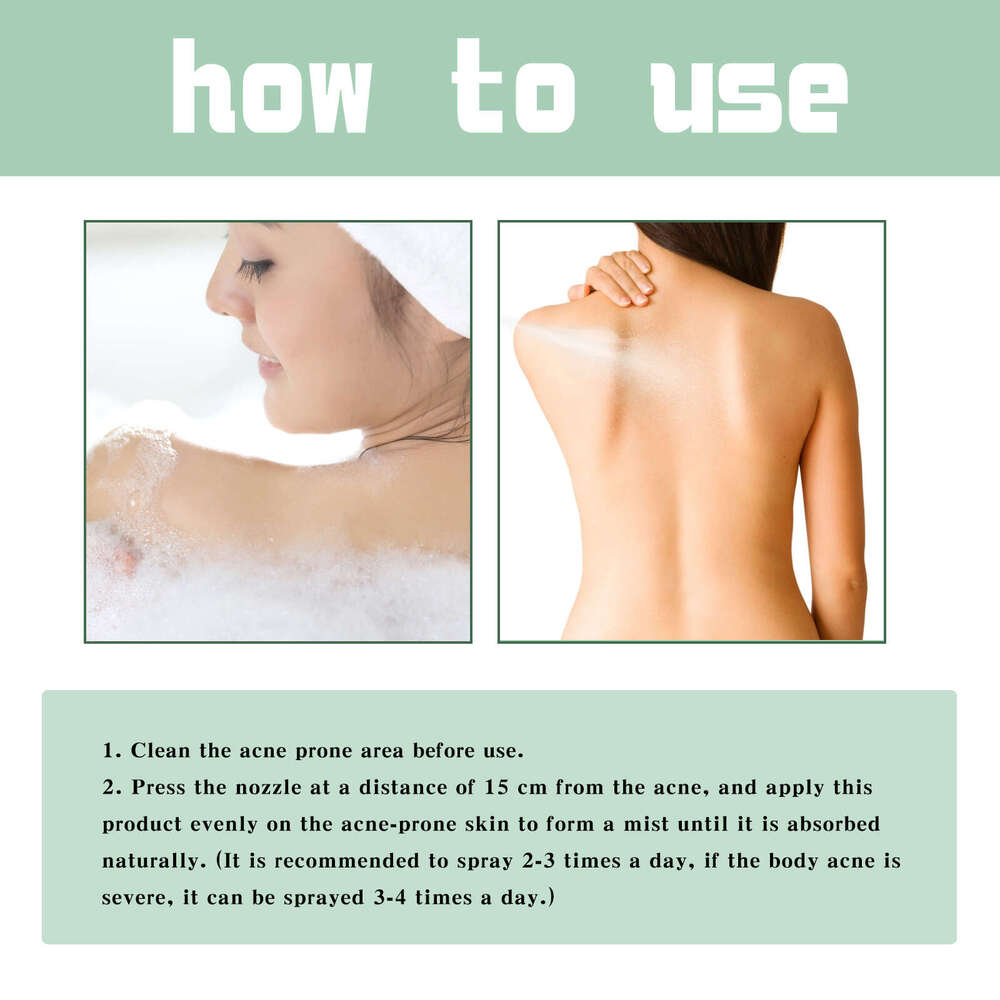 how to use

1. Clean the acne prone area before use.
2. Press the nozzle at a distance of 15 cm from the acne, and apply this product evenly on the acne-prone skin to form a mist until it is absorbed naturally. (It is recommended to spray 2-3 times a day, if the body acne is severe, it can be sprayed 3-4 times a day.)