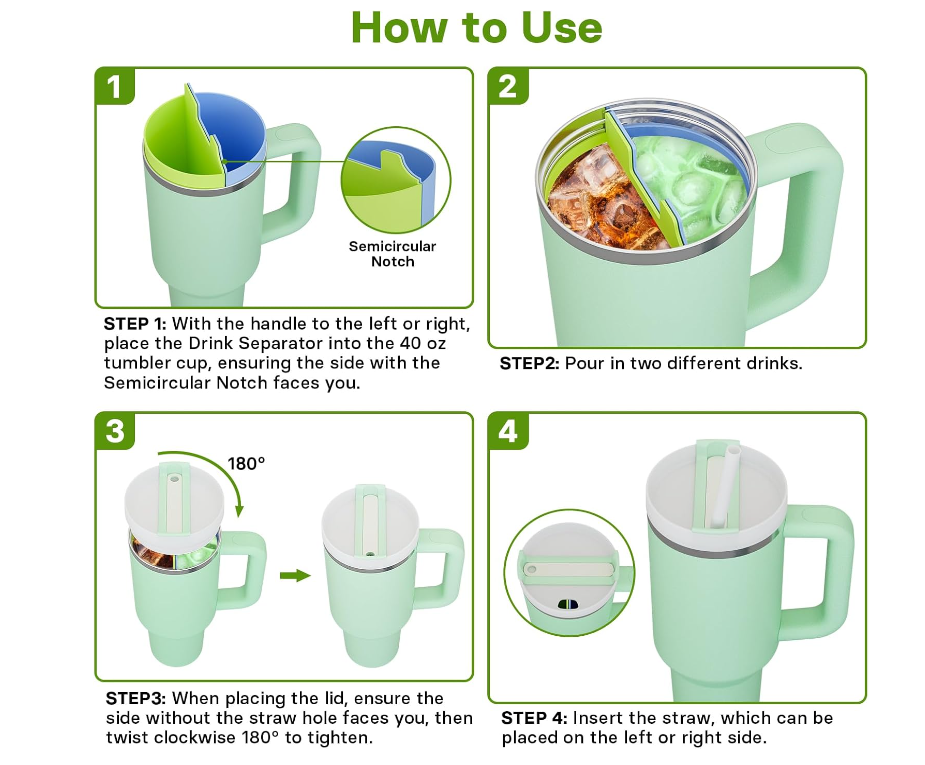 How to Use

1

Semicircular Notch

STEP 1: With the handle to the left or right, place the Drink Separator into the 40 oz tumbler cup, ensuring the side with the Semicircular Notch faces you.

2

STEP2: Pour in two different drinks.

3

180°

STEP3: When placing the lid, ensure the side without the straw hole faces you, then twist clockwise 180° to tighten.

4

STEP 4: Insert the straw, which can be placed on the left or right side.