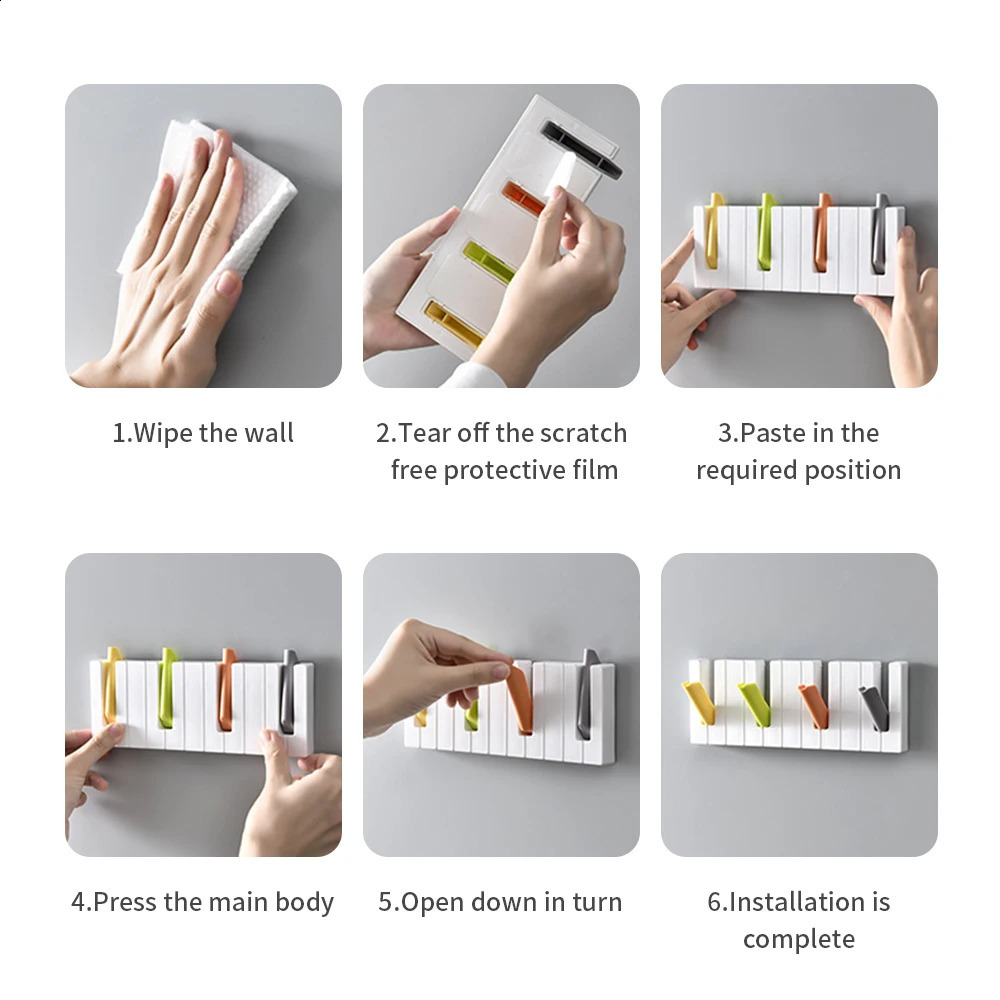 1.Wipe the wall

2.Tear off the scratch free protective film

3.Paste in the required position

4.Press the main body

5.Open down in turn

6.Installation is complete