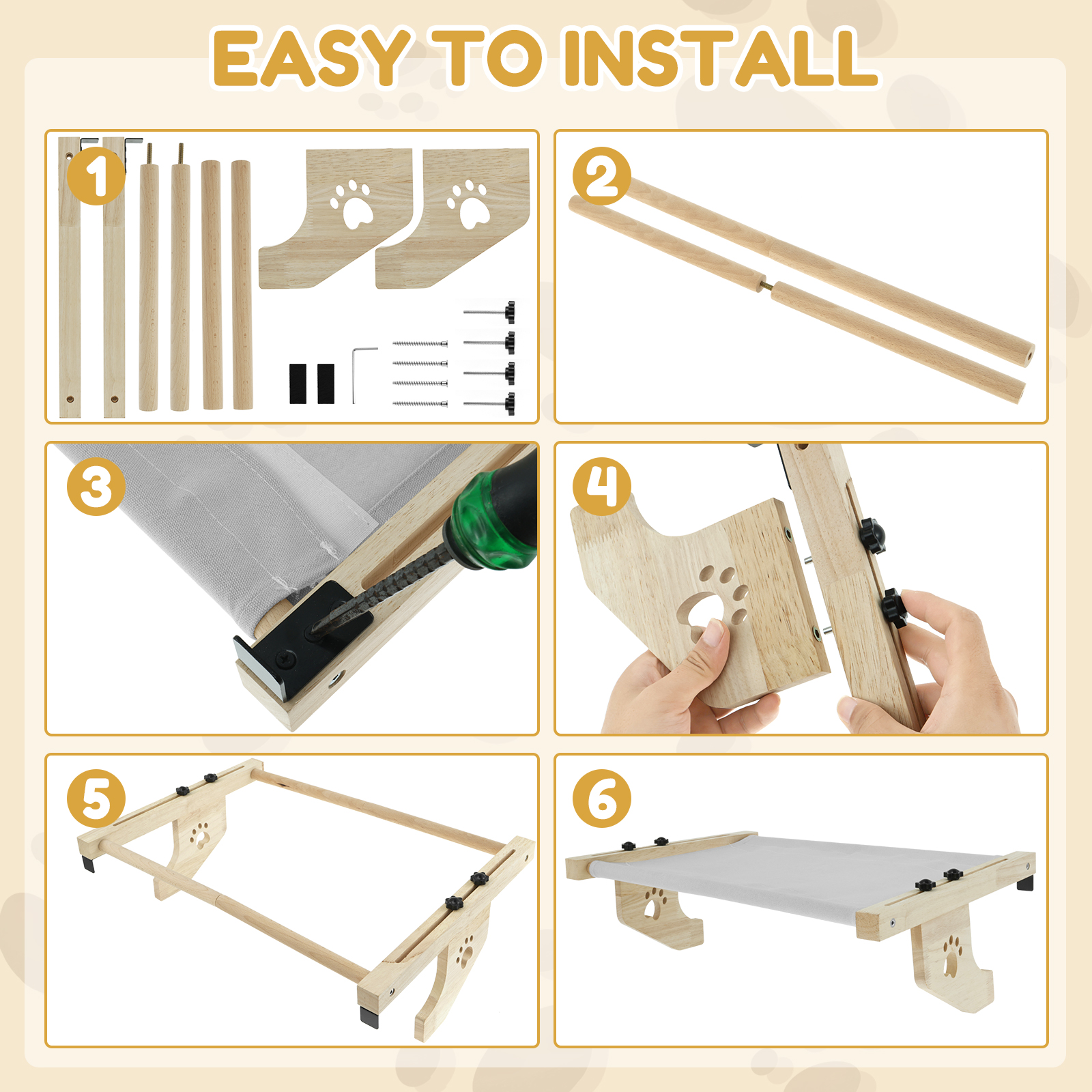 EASY TO INSTALL

1

2

3

4

5

6