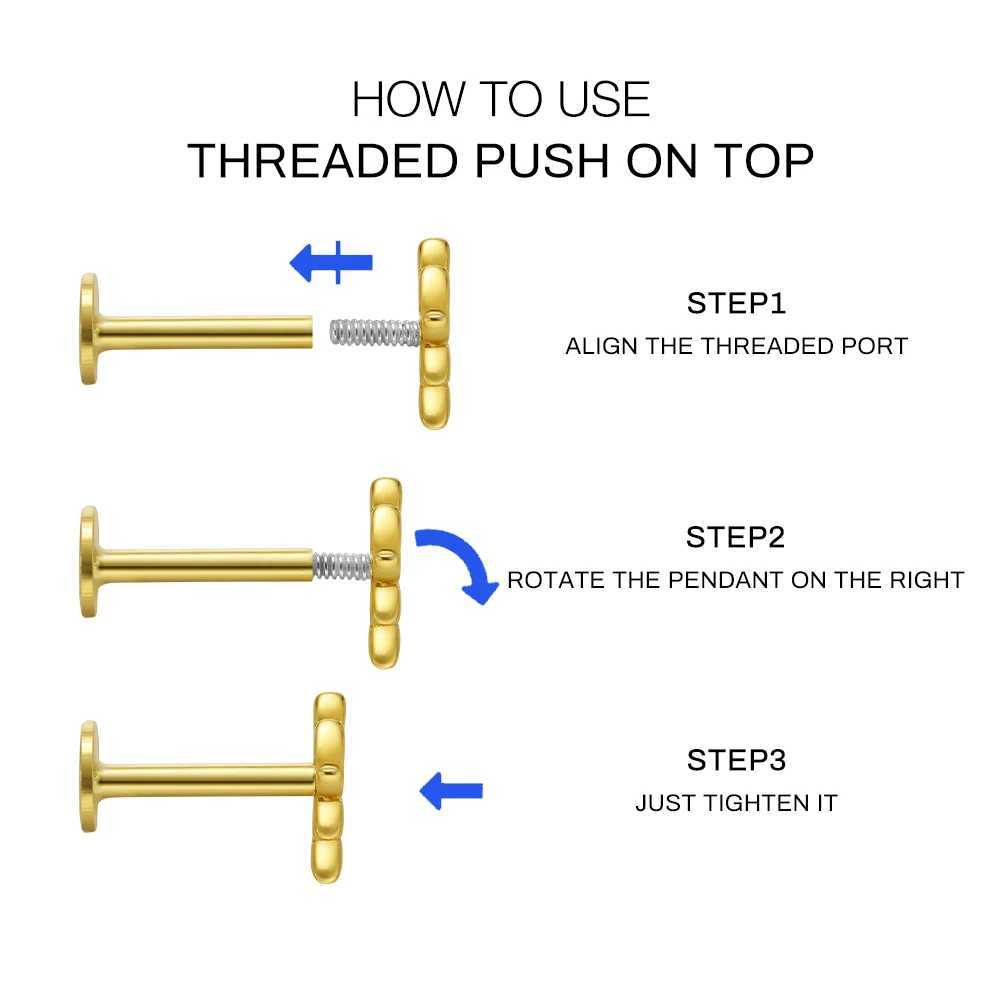 HOW TO USE
THREADED PUSH ON TOP

STEP1
ALIGN THE THREADED PORT

STEP2
ROTATE THE PENDANT ON THE RIGHT

STEP3
JUST TIGHTEN IT