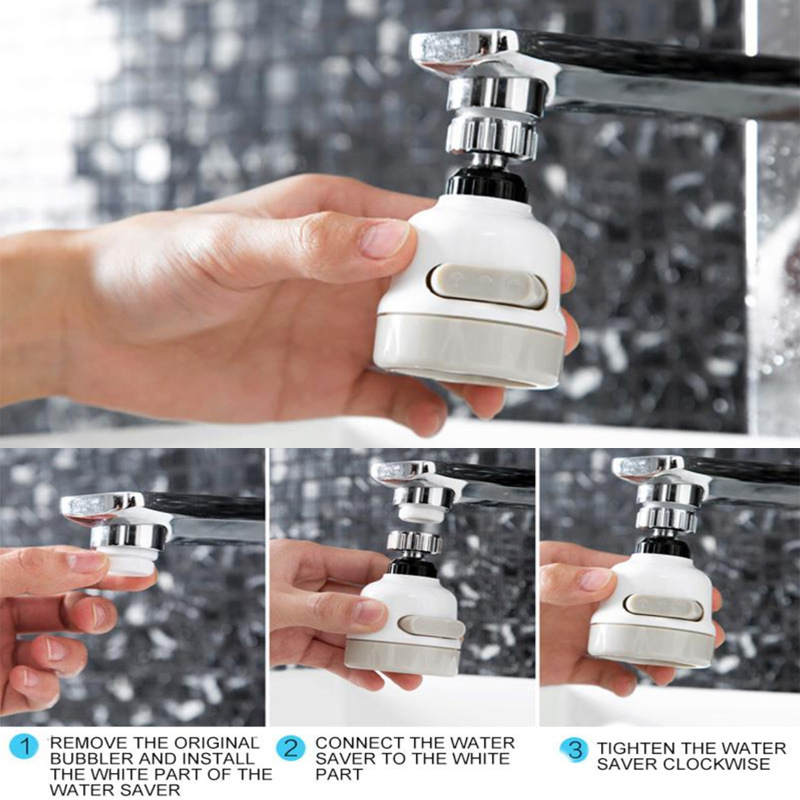 1 REMOVE THE ORIGINAL BUBBLER AND INSTALL THE WHITE PART OF THE WATER SAVER

2 CONNECT THE WATER SAVER TO THE WHITE PART

3 TIGHTEN THE WATER SAVER CLOCKWISE