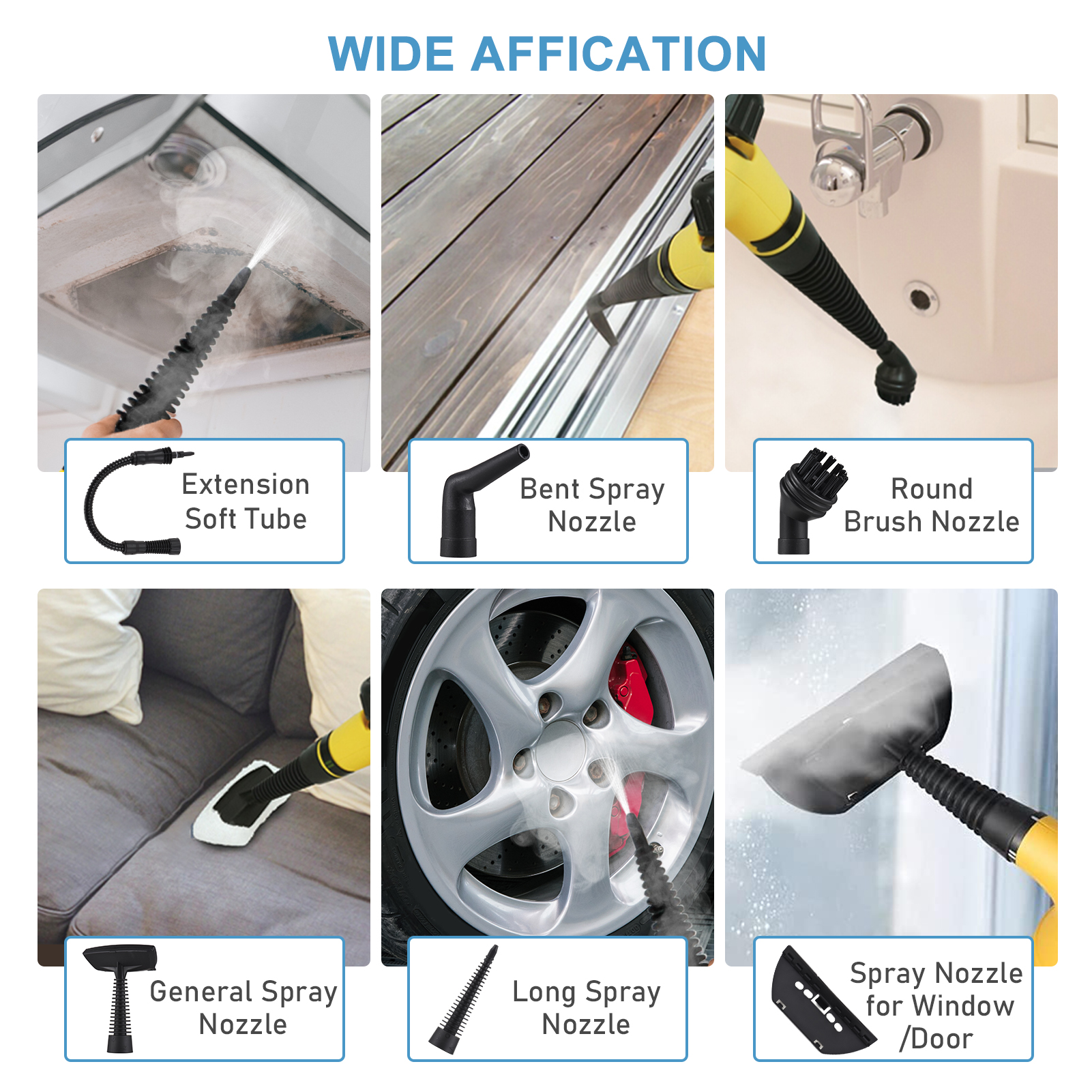 WIDE AFFICATION

Extension Soft Tube

Bent Spray Nozzle

Round Brush Nozzle

General Spray Nozzle

Long Spray Nozzle

Spray Nozzle for Window /Door