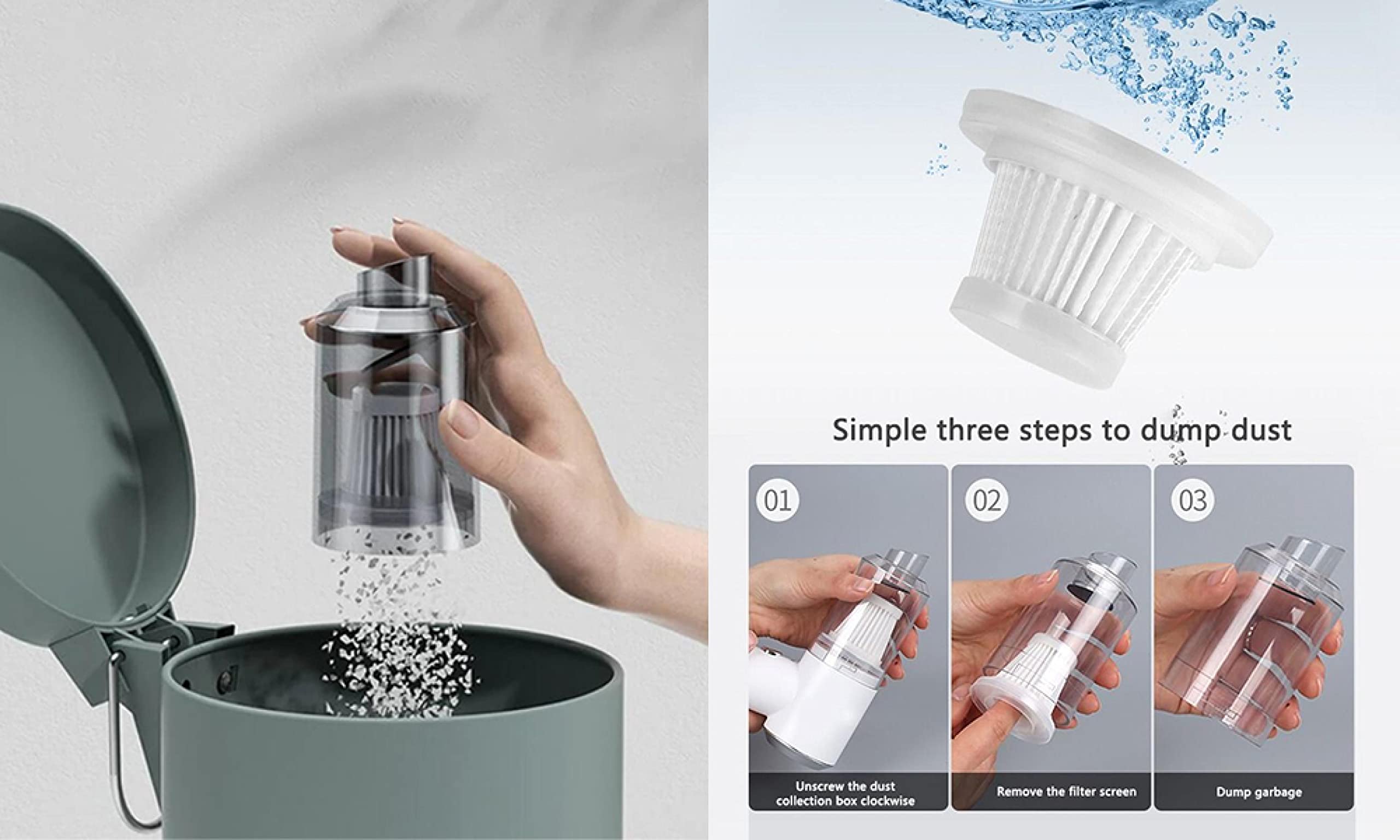 Simple three steps to dump dust

01

Unscrew the dust collection box clockwise

02

Remove the filter screen

03

Dump garbage