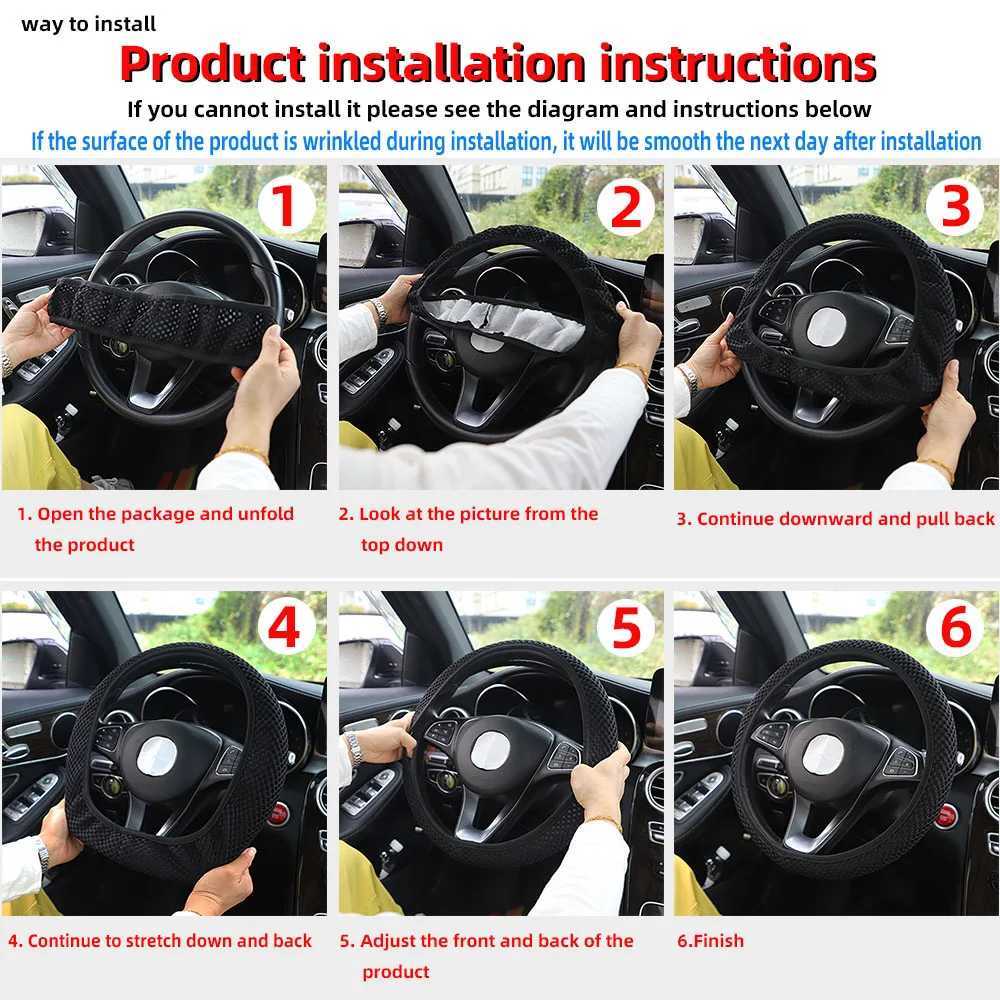 way to install

Product installation instructions

If you cannot install it please see the diagram and instructions below

If the surface of the product is wrinkled during installation, it will be smooth the next day after installation

1

2

3

1. Open the package and unfold the product

2. Look at the picture from the top down

3. Continue downward and pull back

4

5

6

4. Continue to stretch down and back

5. Adjust the front and back of the product

6.Finish