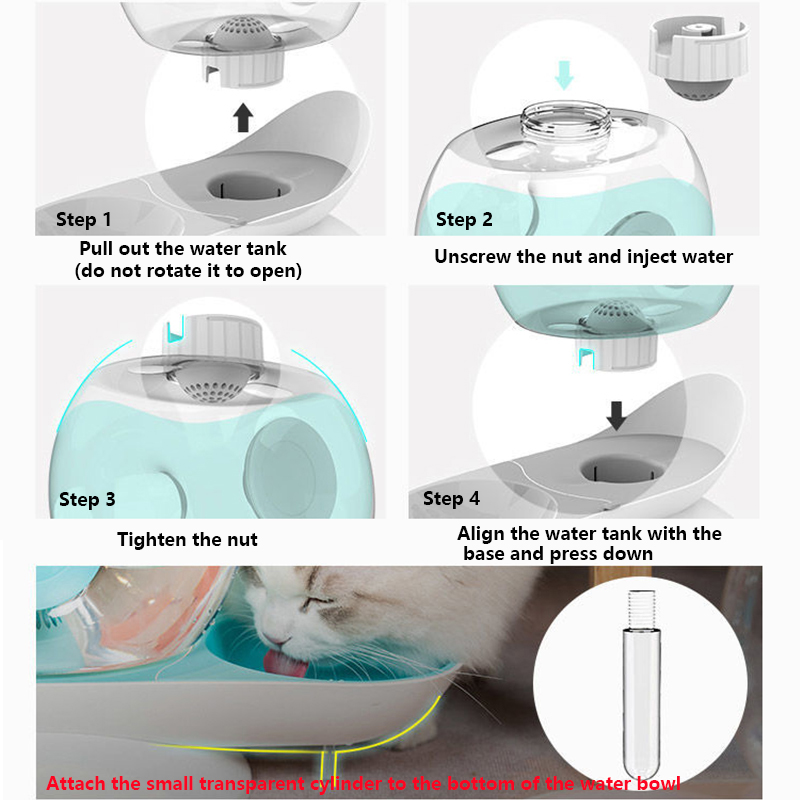 Step 1

Pull out the water tank
(do not rotate it to open)

Step 2

Unscrew the nut and inject water

Step 3

Tighten the nut

Step 4

Align the water tank with the base and press down

Attach the small transparent cylinder to the bottom of the water bowl