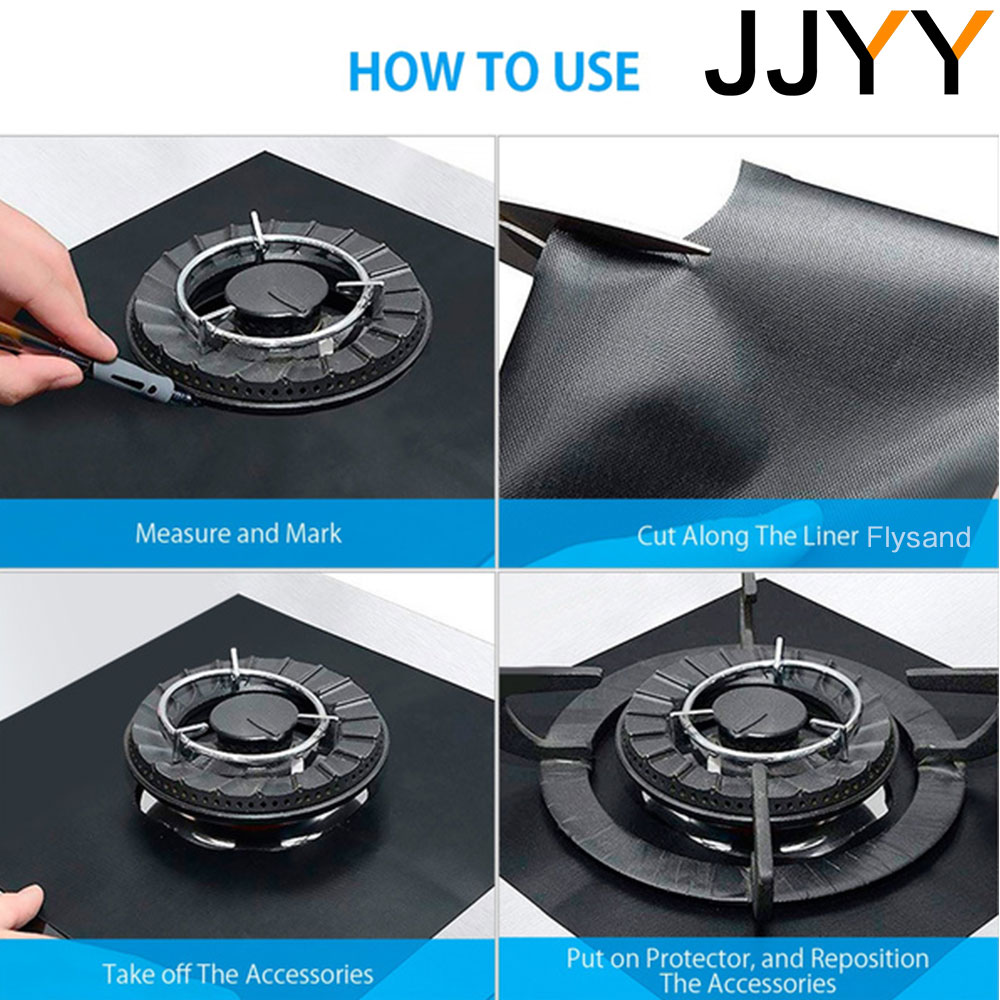 HOW TO USE

JJYY

Measure and Mark

Cut Along The Liner Flysand

Take off The Accessories

Put on Protector, and Reposition The Accessories