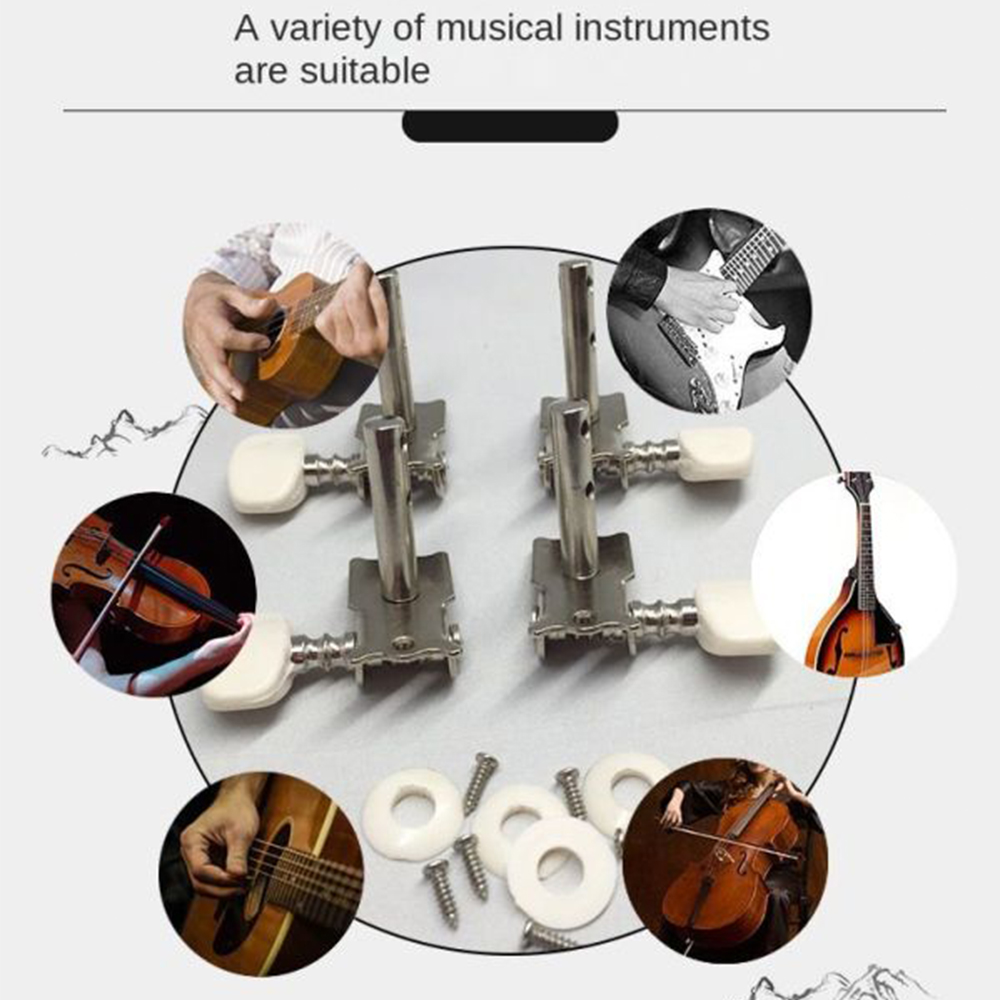 A variety of musical instruments are suitable