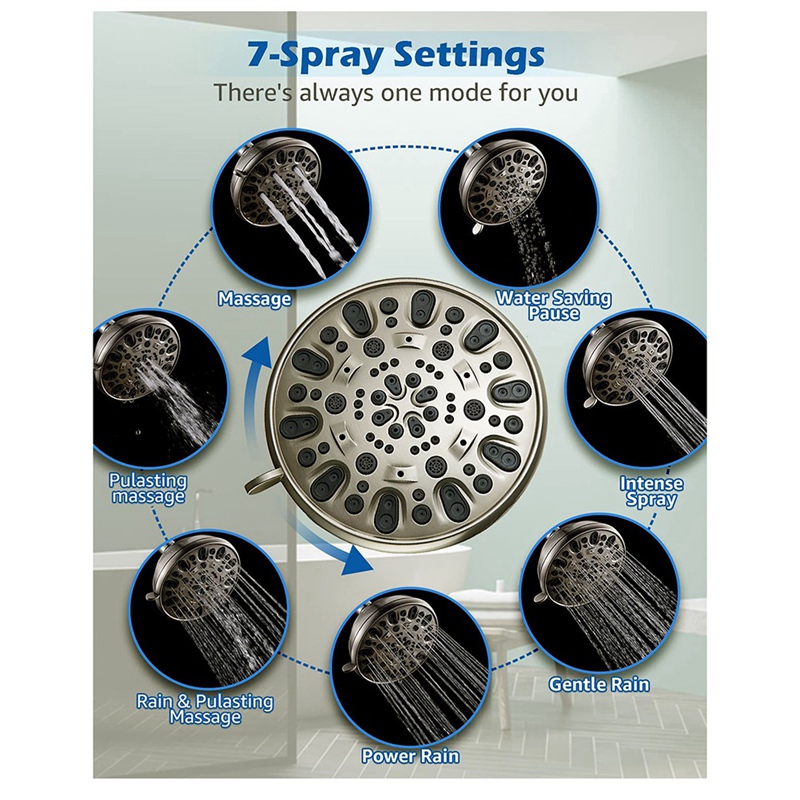 7-Spray Settings

There's always one mode for you

Massage

Water Saving Pause

Pulasting massage

Intense Spray

Rain & Pulasting Massage

Gentle Rain

Power Rain