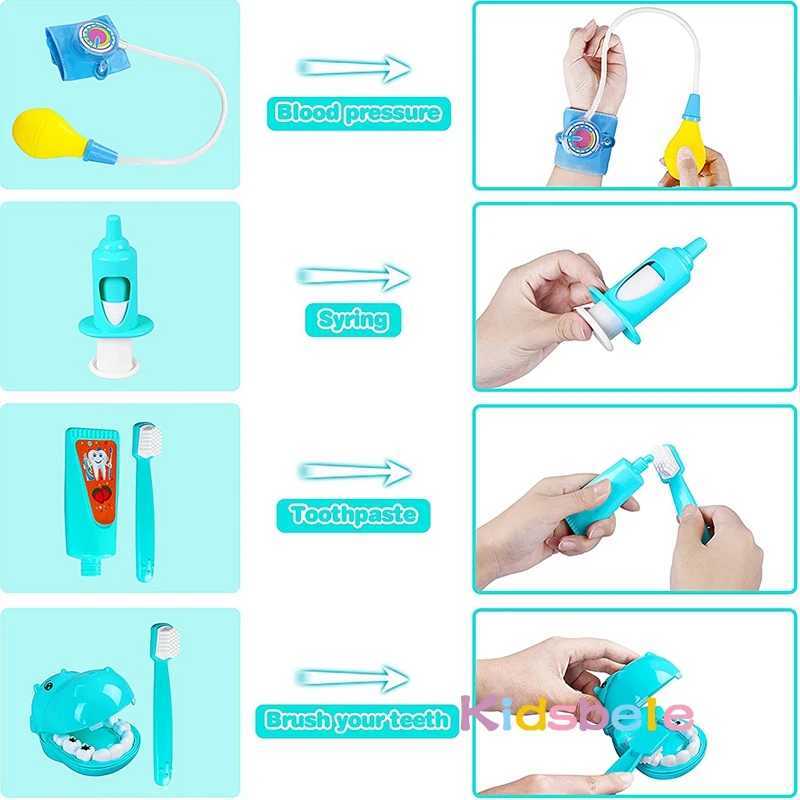 Blood pressure

Syring

Toothpaste

Brush your teeth

Kidsbele