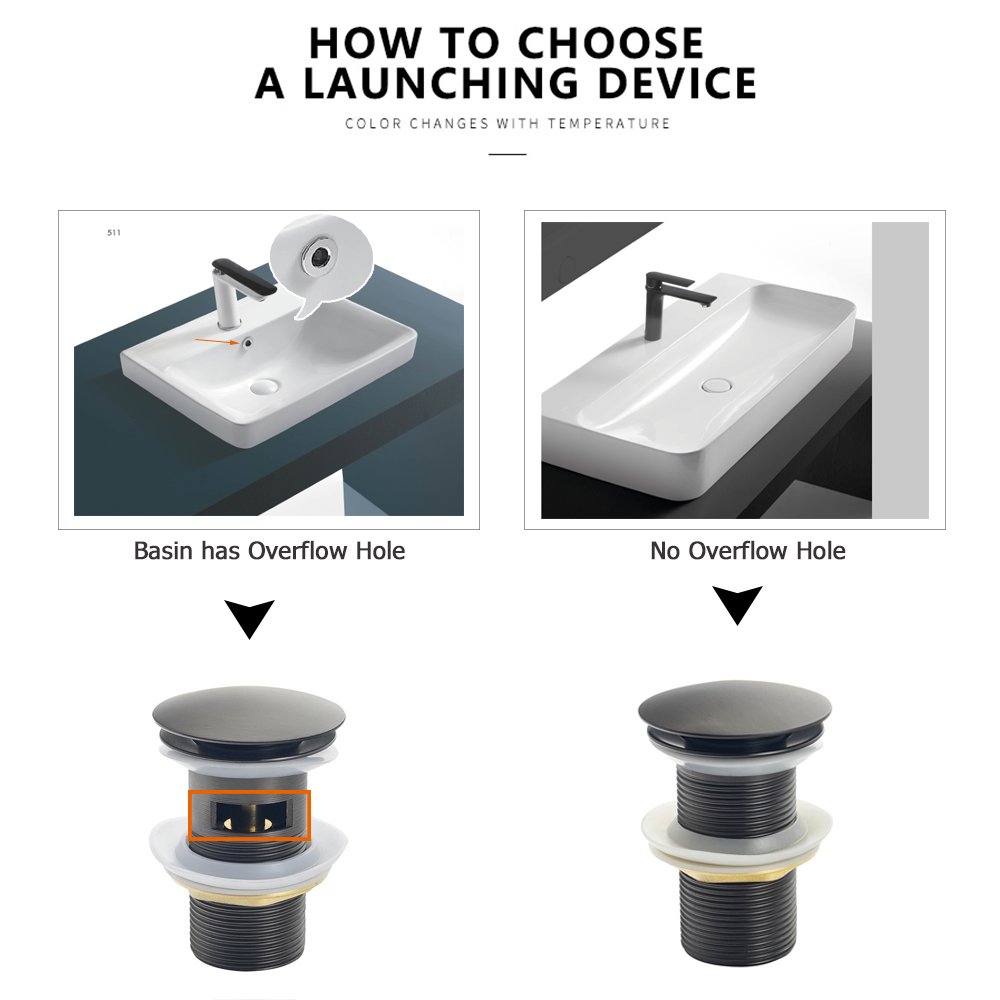 HOW TO CHOOSE
A LAUNCHING DEVICE

COLOR CHANGES WITH TEMPERATURE

511

Basin has Overflow Hole

No Overflow Hole