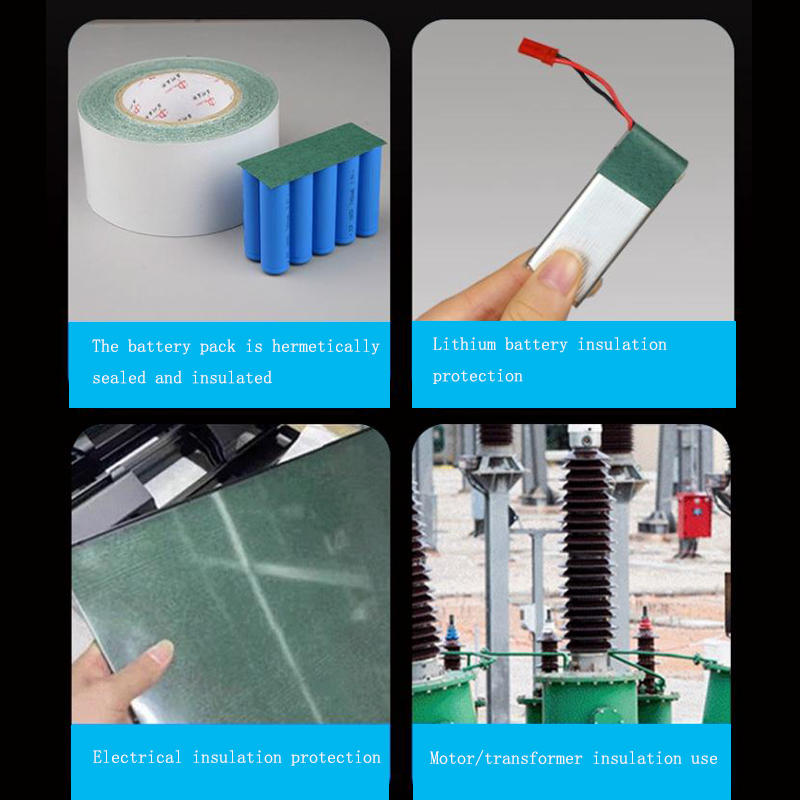 The battery pack is hermetically sealed and insulated

Lithium battery insulation protection

Electrical insulation protection

Motor/transformer insulation use