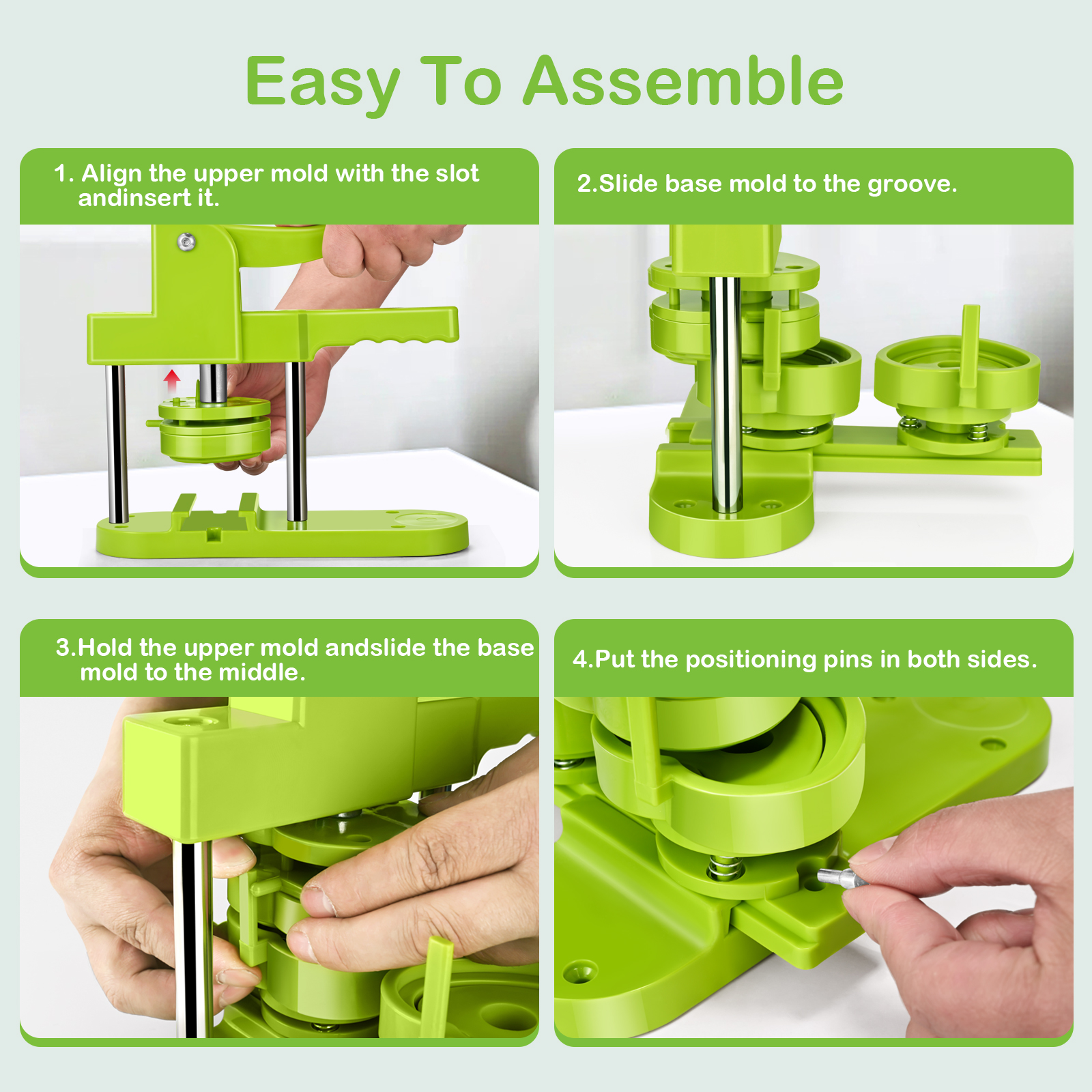 Easy To Assemble

1. Align the upper mold with the slot andinsert it.

2.Slide base mold to the groove.

3.Hold the upper mold andslide the base mold to the middle.

4.Put the positioning pins in both sides.