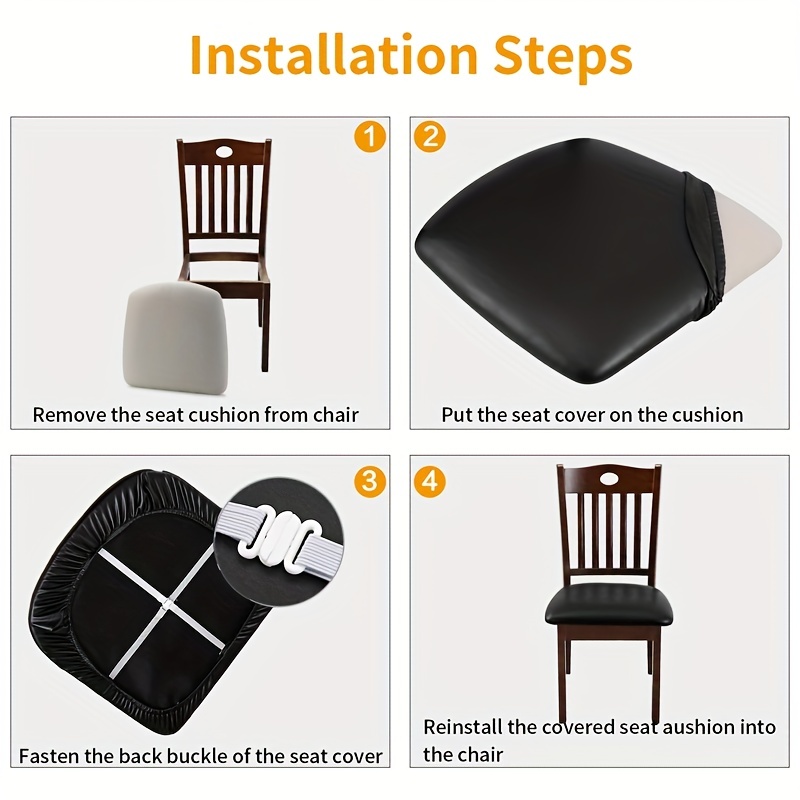 Installation Steps

1

Remove the seat cushion from chair

2

Put the seat cover on the cushion

3

Fasten the back buckle of the seat cover

4

Reinstall the covered seat aushion into the chair