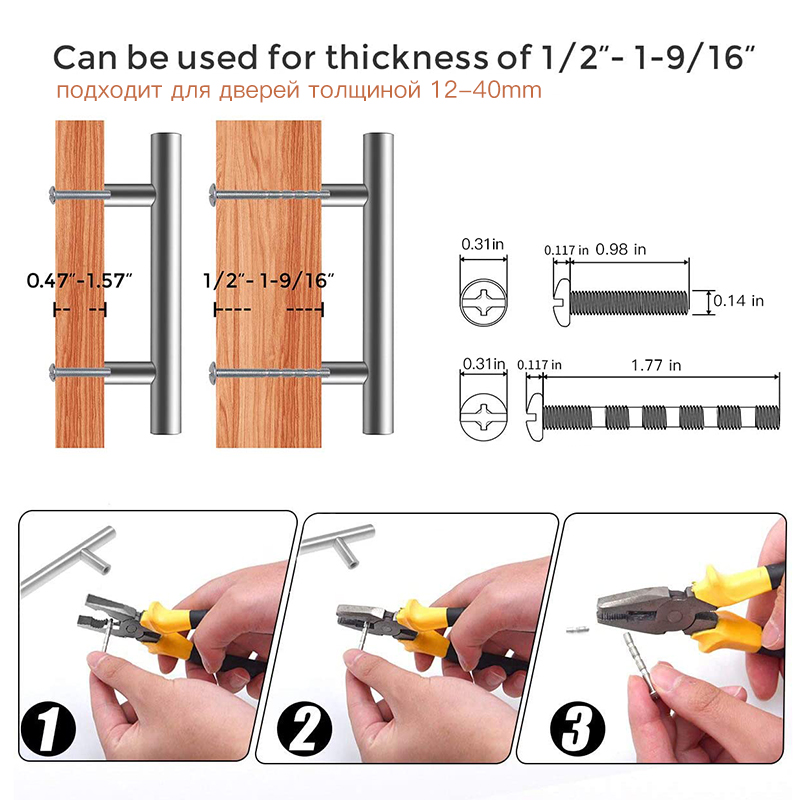 Can be used for thickness of 1/2″- 1-9/16″
подходит для дверей толщиной 12–40mm

0.47″-1.57″

1/2″- 1-9/16″

0.31in

0.117 in 0.98 in

0.14 in

0.31in

0.117 in

1.77 in

1

2

3