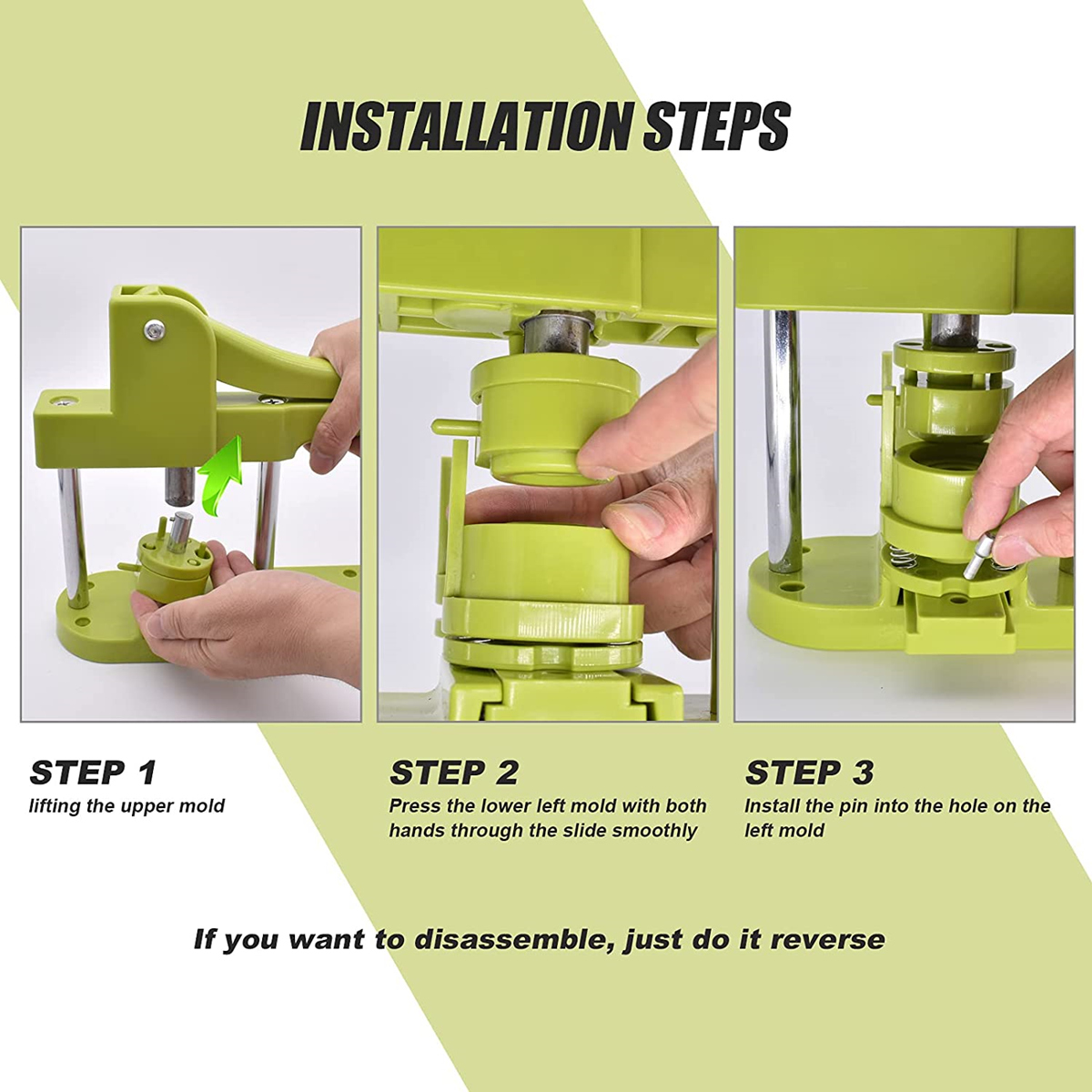 INSTALLATION STEPS

STEP 1
lifting the upper mold

STEP 2
Press the lower left mold with both hands through the slide smoothly

STEP 3
Install the pin into the hole on the left mold

If you want to disassemble, just do it reverse