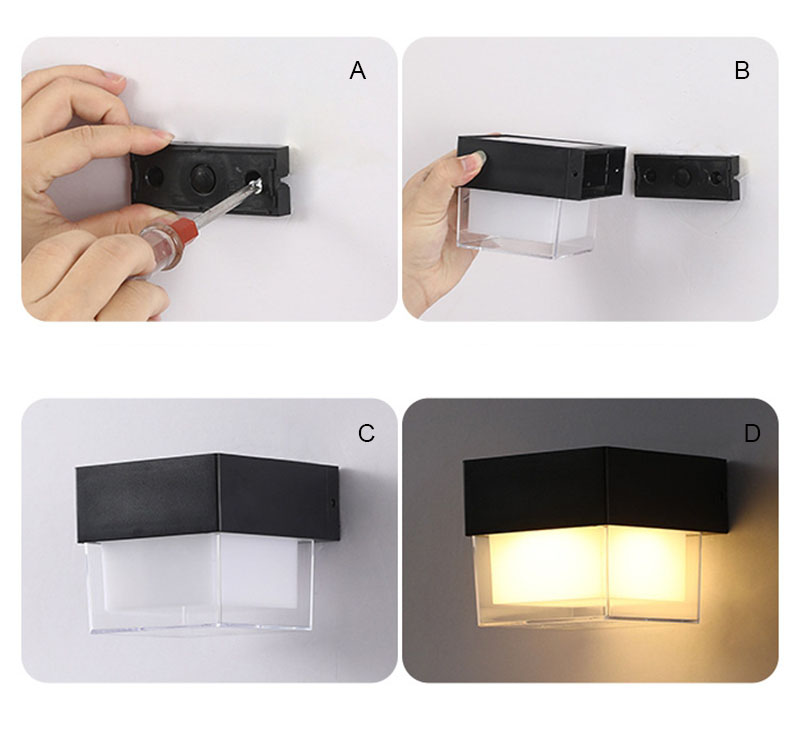 A

B

C

D