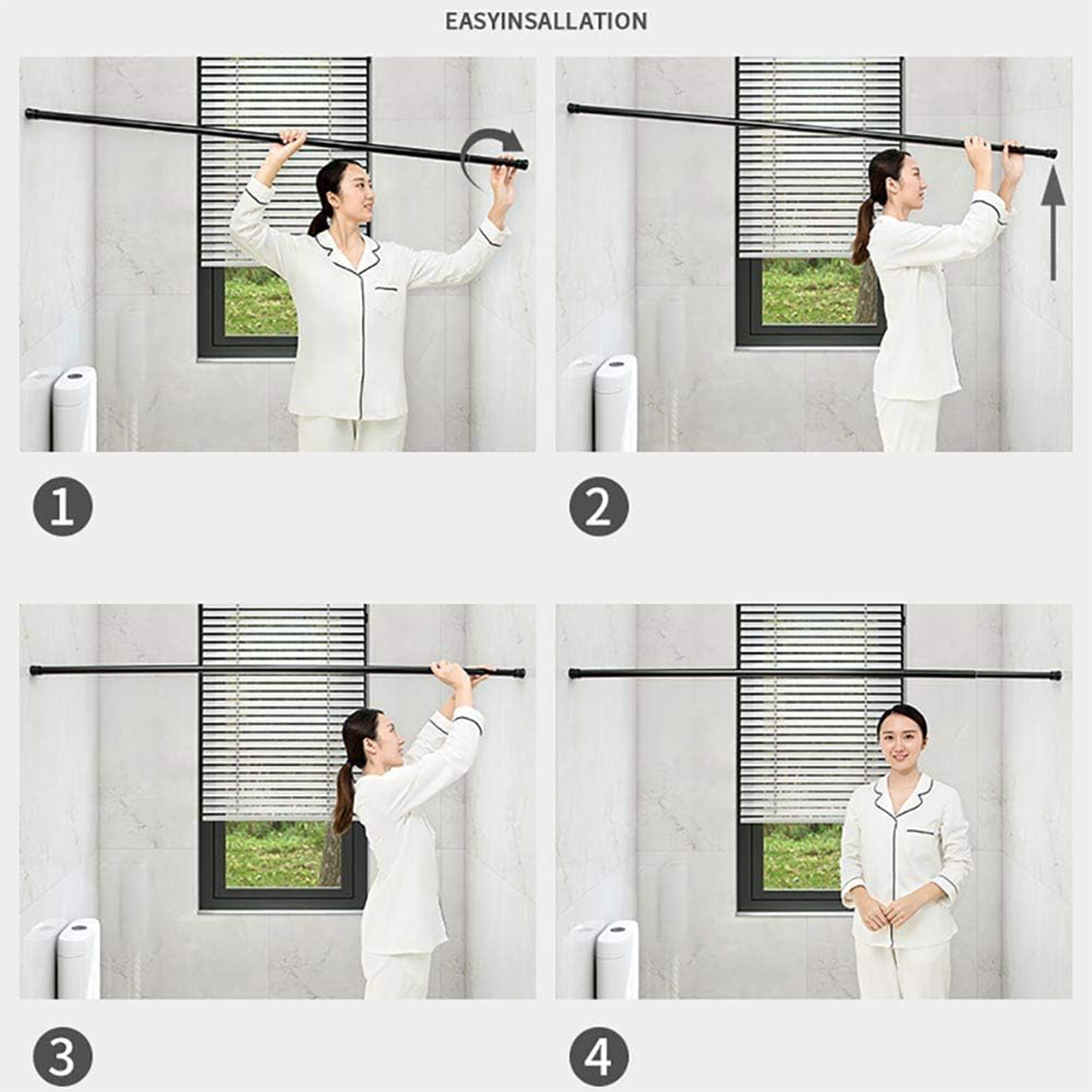 EASYINSALLATION

1

2

3

4