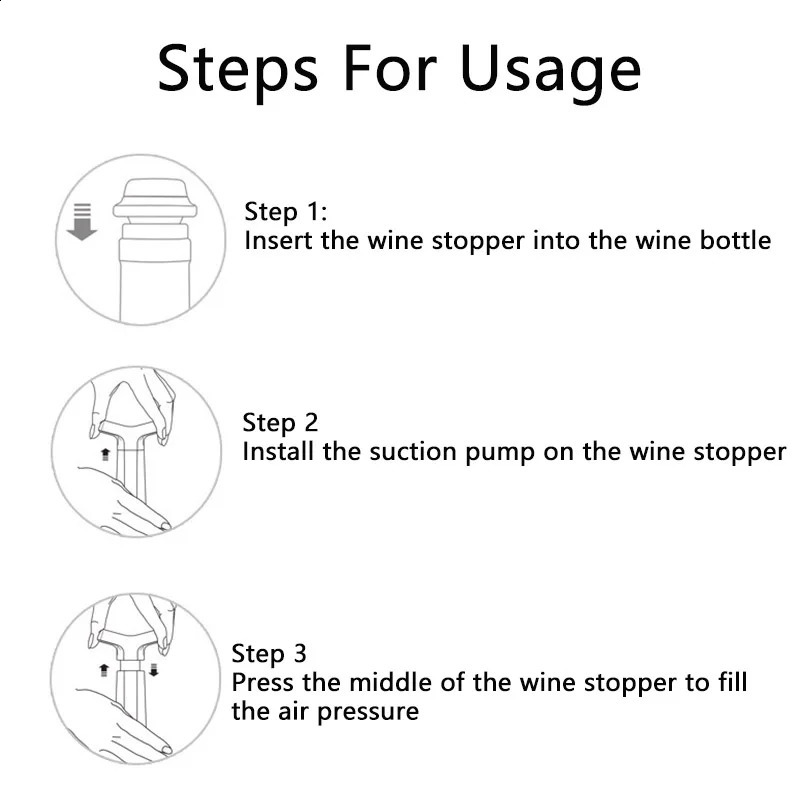 Steps For Usage

Step 1:
Insert the wine stopper into the wine bottle

Step 2
Install the suction pump on the wine stopper

Step 3
Press the middle of the wine stopper to fill the air pressure