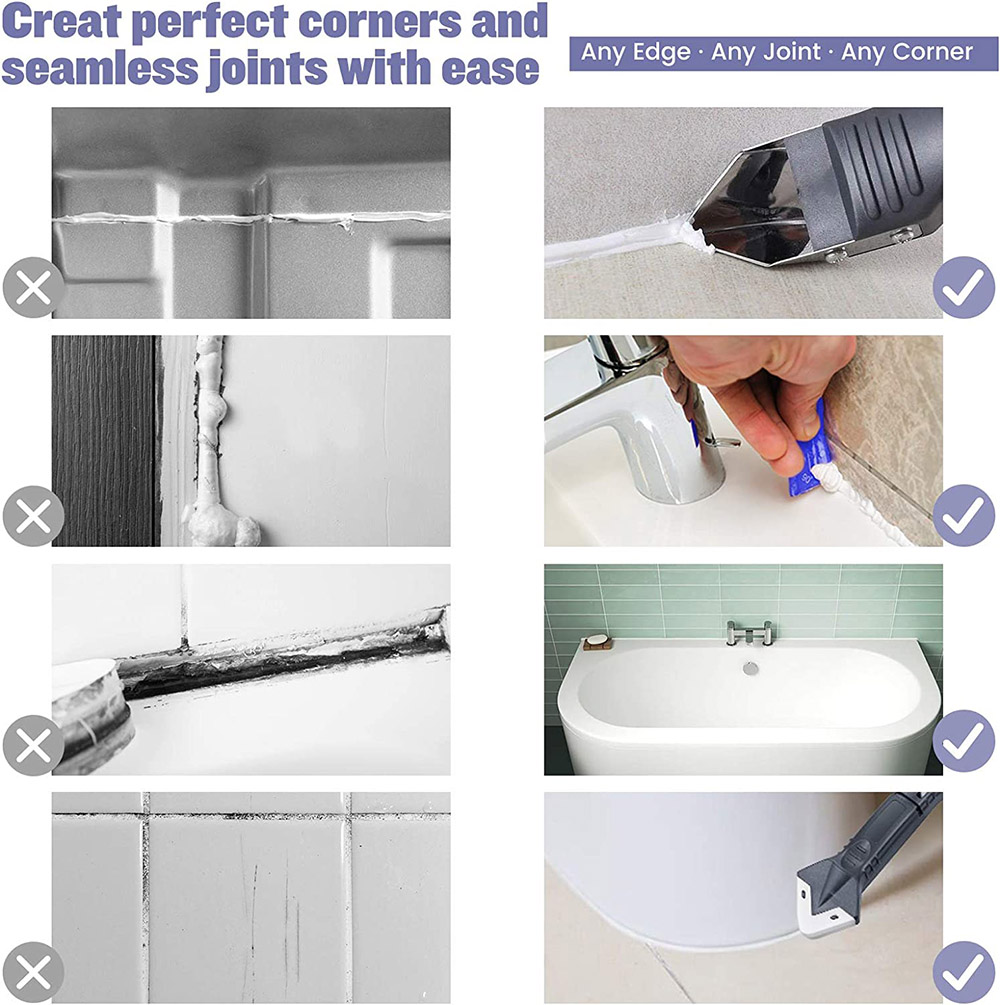 Creat perfect corners and seamless joints with ease

Any Edge · Any Joint · Any Corner