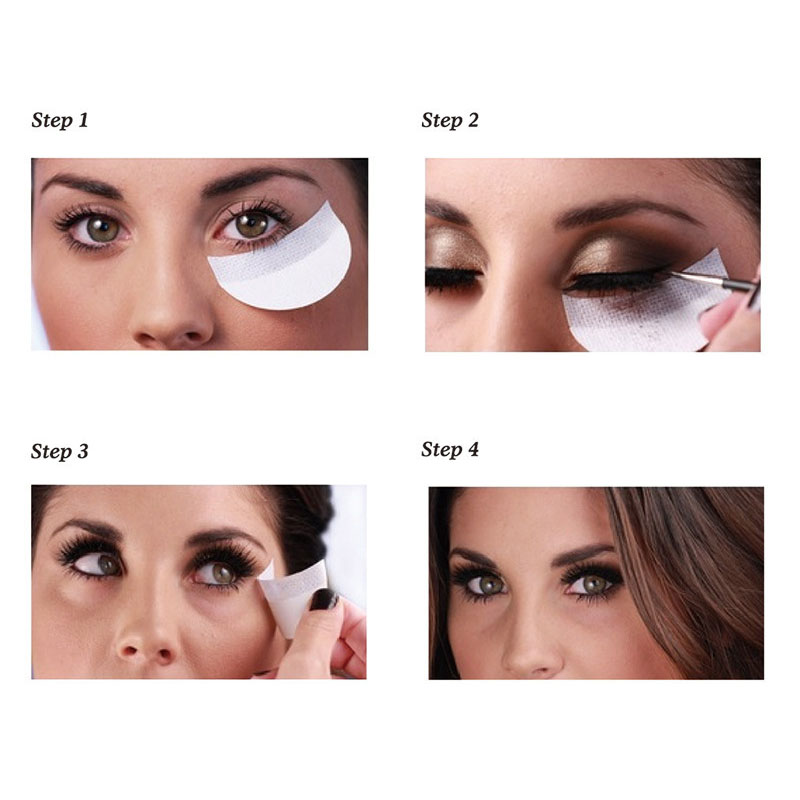 Step 1

Step 2

Step 3

Step 4