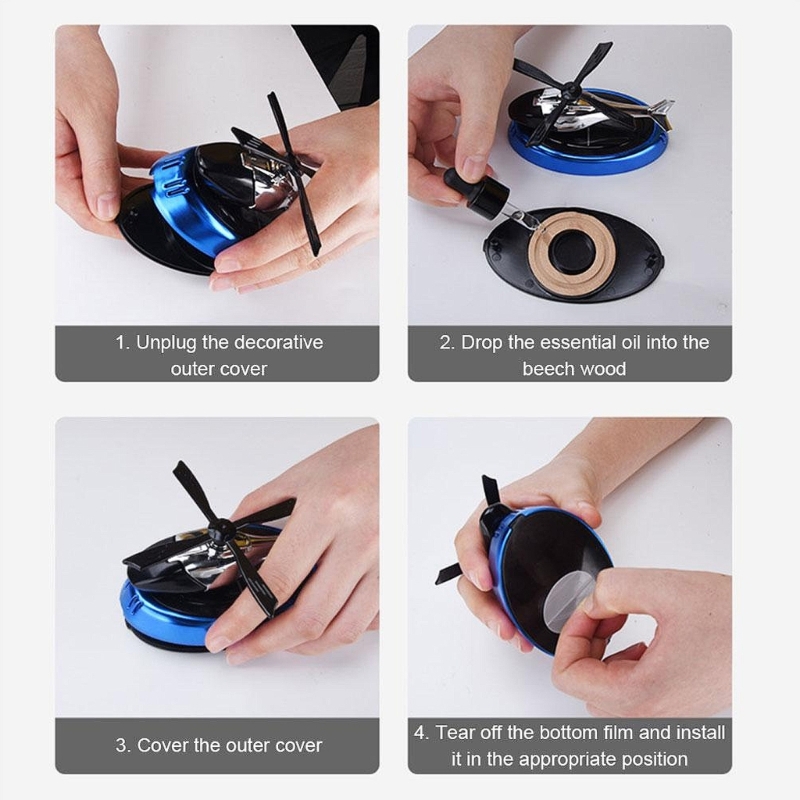 1. Unplug the decorative outer cover

2. Drop the essential oil into the beech wood

3. Cover the outer cover

4. Tear off the bottom film and install it in the appropriate position