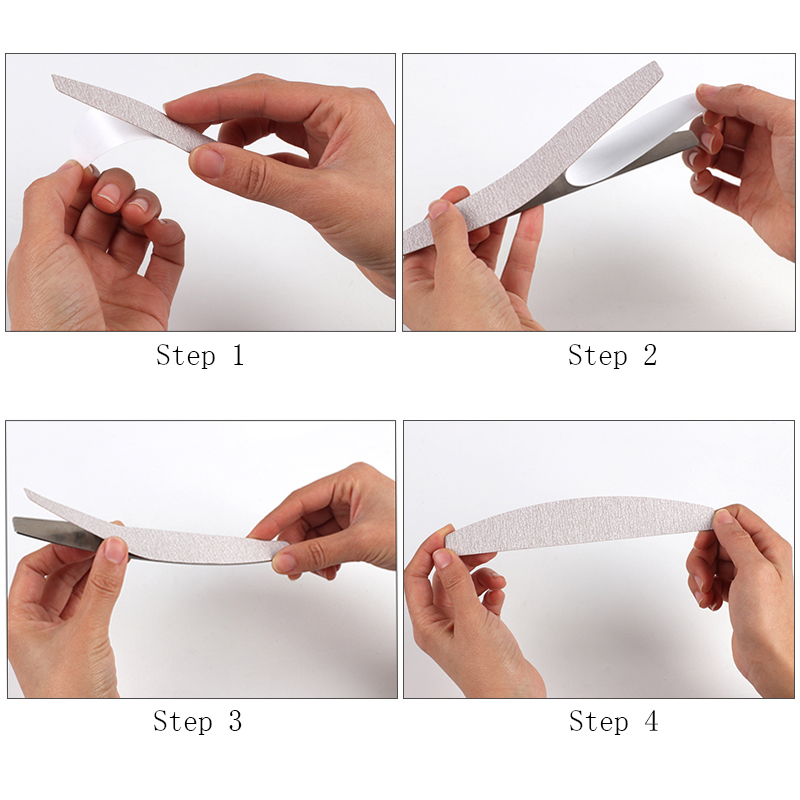 Step 1

Step 2

Step 3

Step 4