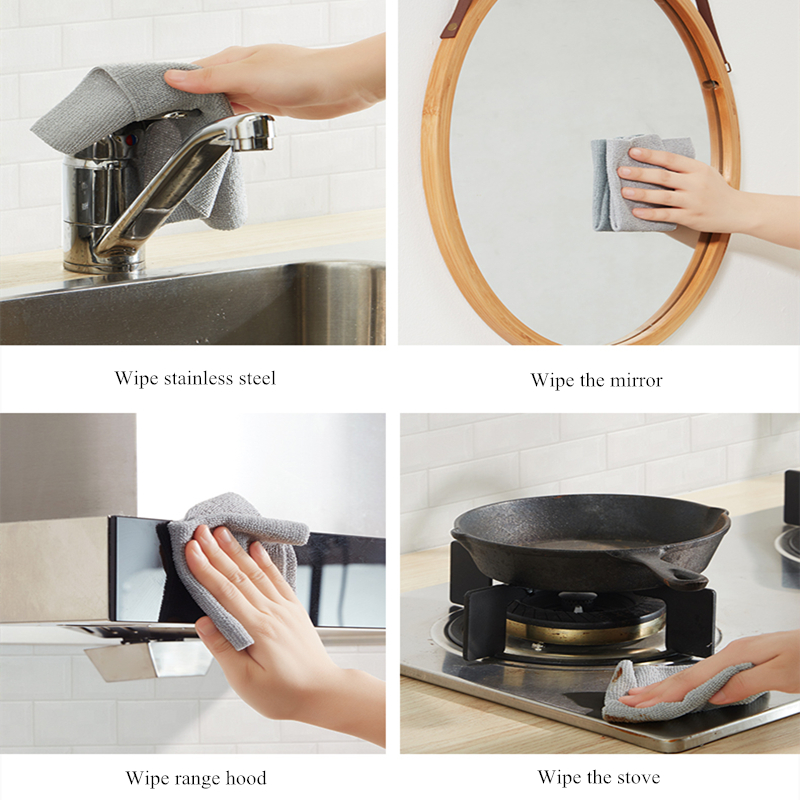 Wipe stainless steel

Wipe the mirror

Wipe range hood

Wipe the stove