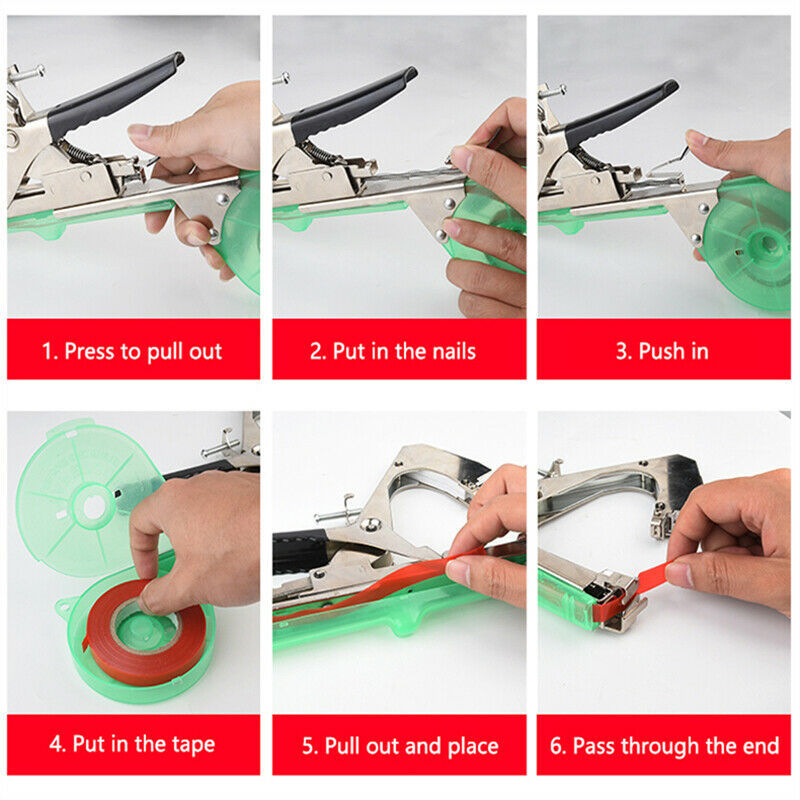 1. Press to pull out

2. Put in the nails

3. Push in

4. Put in the tape

5. Pull out and place

6. Pass through the end