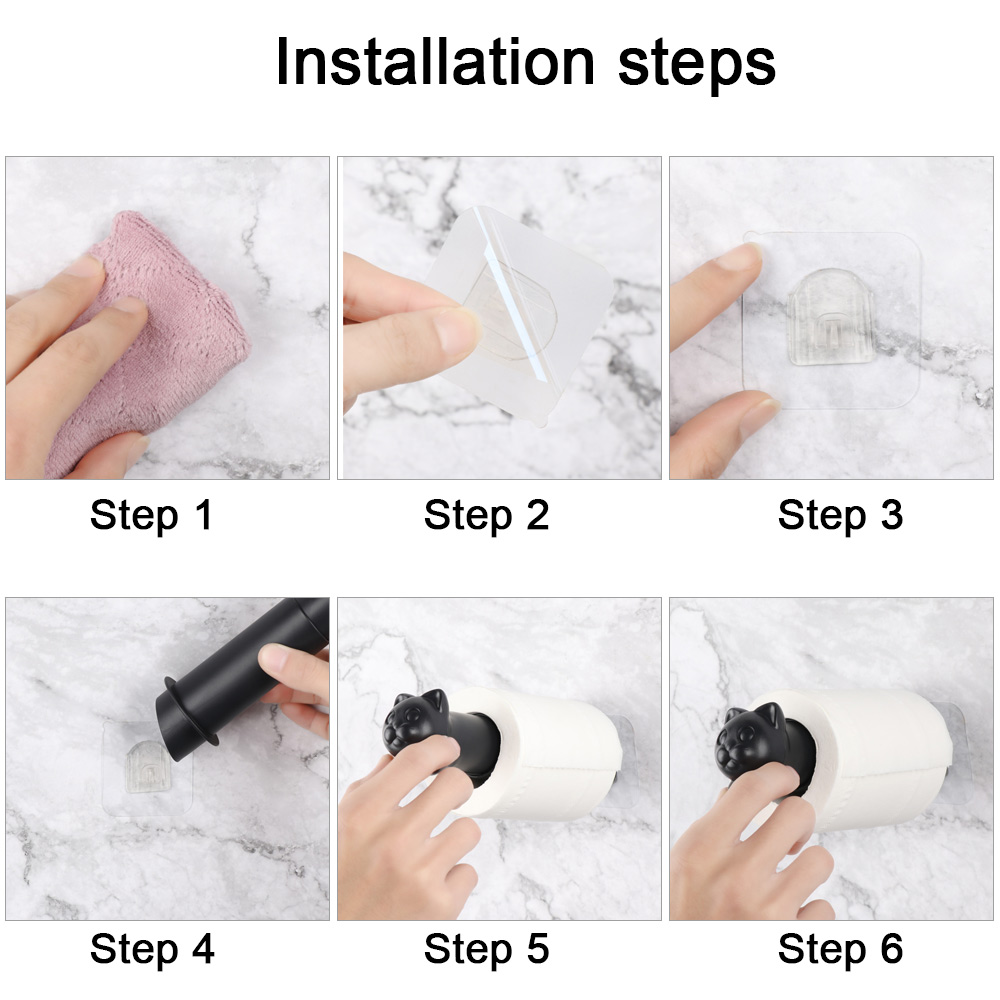 Installation steps

Step 1

Step 2

Step 3

Step 4

Step 5

Step 6