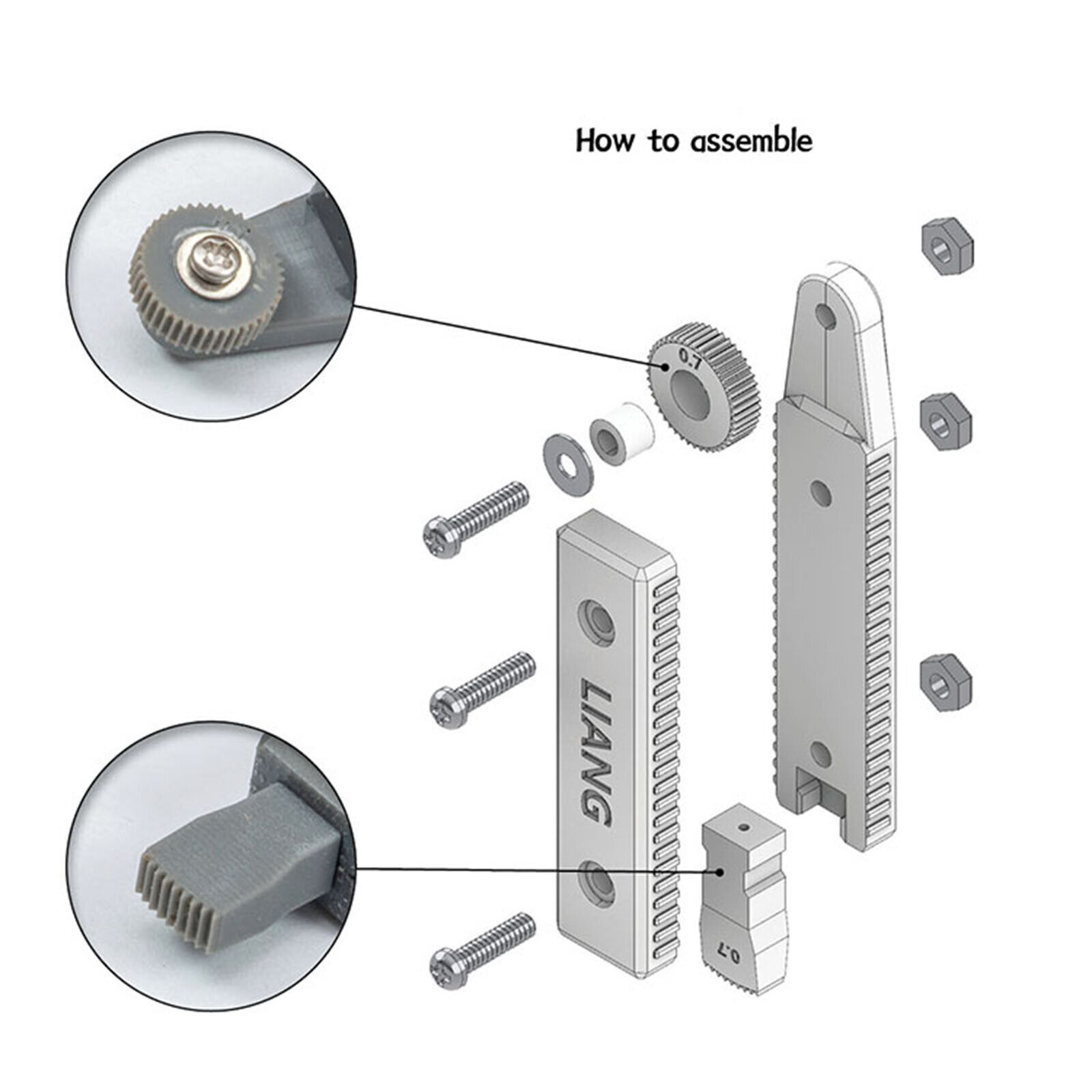 How to assemble

0.7

LIANG

0.7