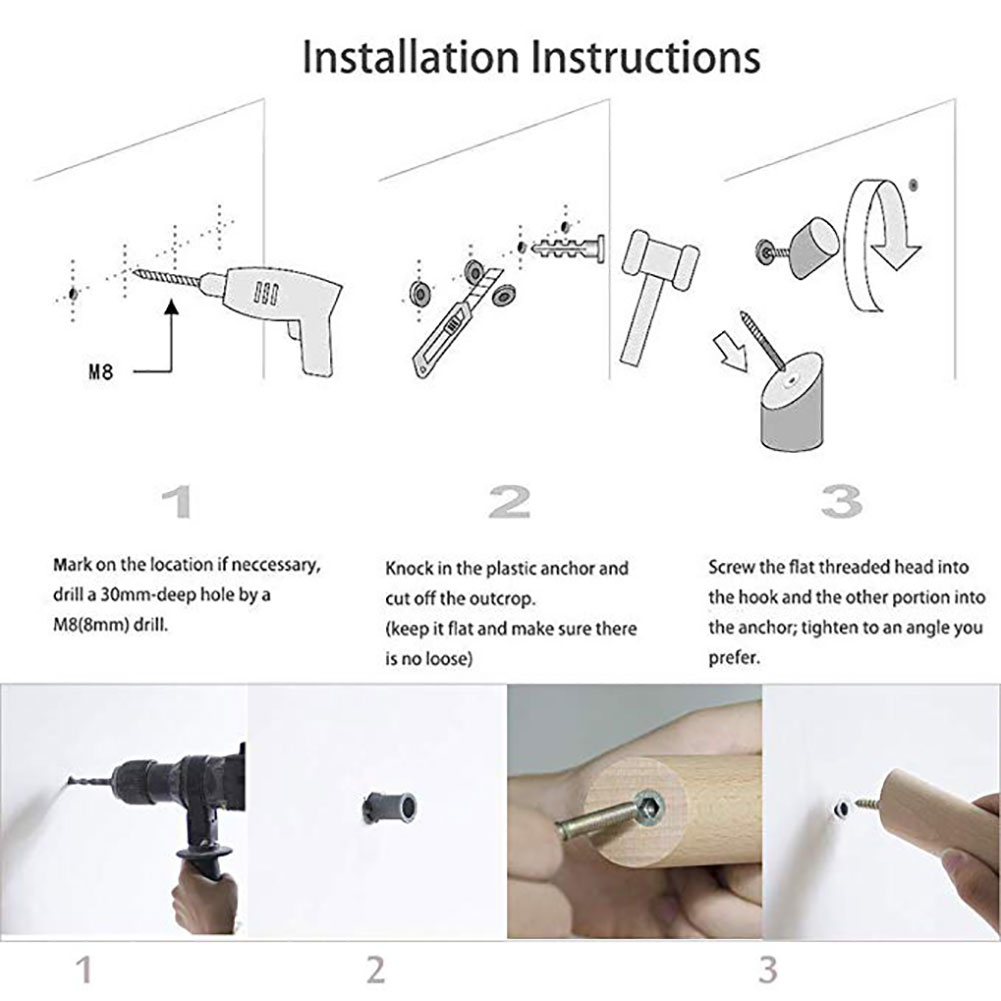 Installation Instructions

M8

1

Mark on the location if neccessary, drill a 30mm-deep hole by a M8(8mm) drill.

2

Knock in the plastic anchor and cut off the outcrop.
(keep it flat and make sure there is no loose)

3

Screw the flat threaded head into the hook and the other portion into the anchor; tighten to an angle you prefer.

1

2

3