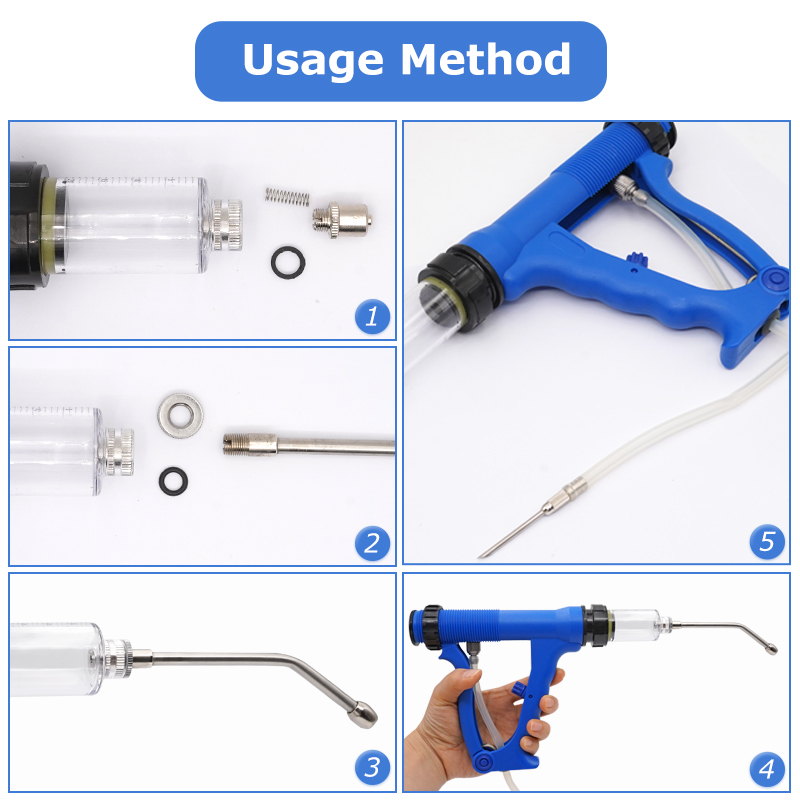 Usage Method

1

2

3

5

4