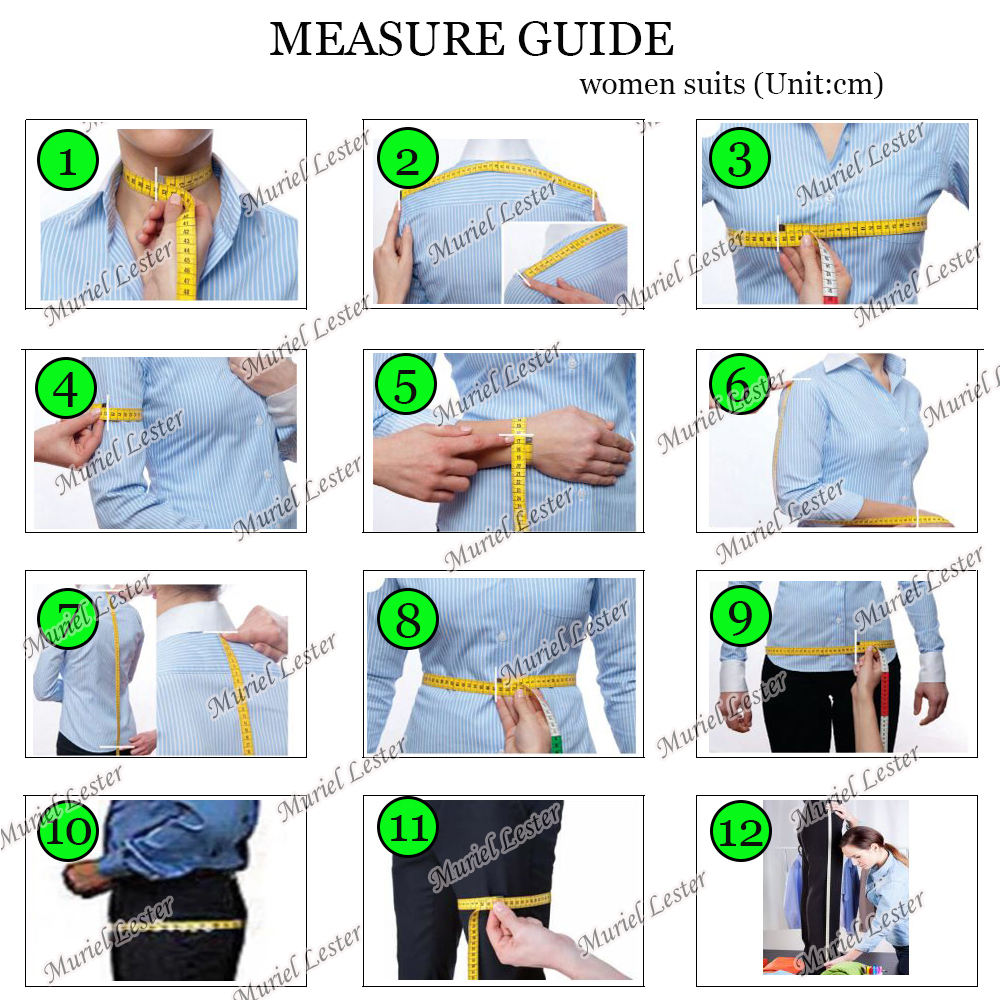 MEASURE GUIDE
women suits (Unit:cm)

1

2

3

4

5

6

7

8

9

10

11

12

Muriel Lester