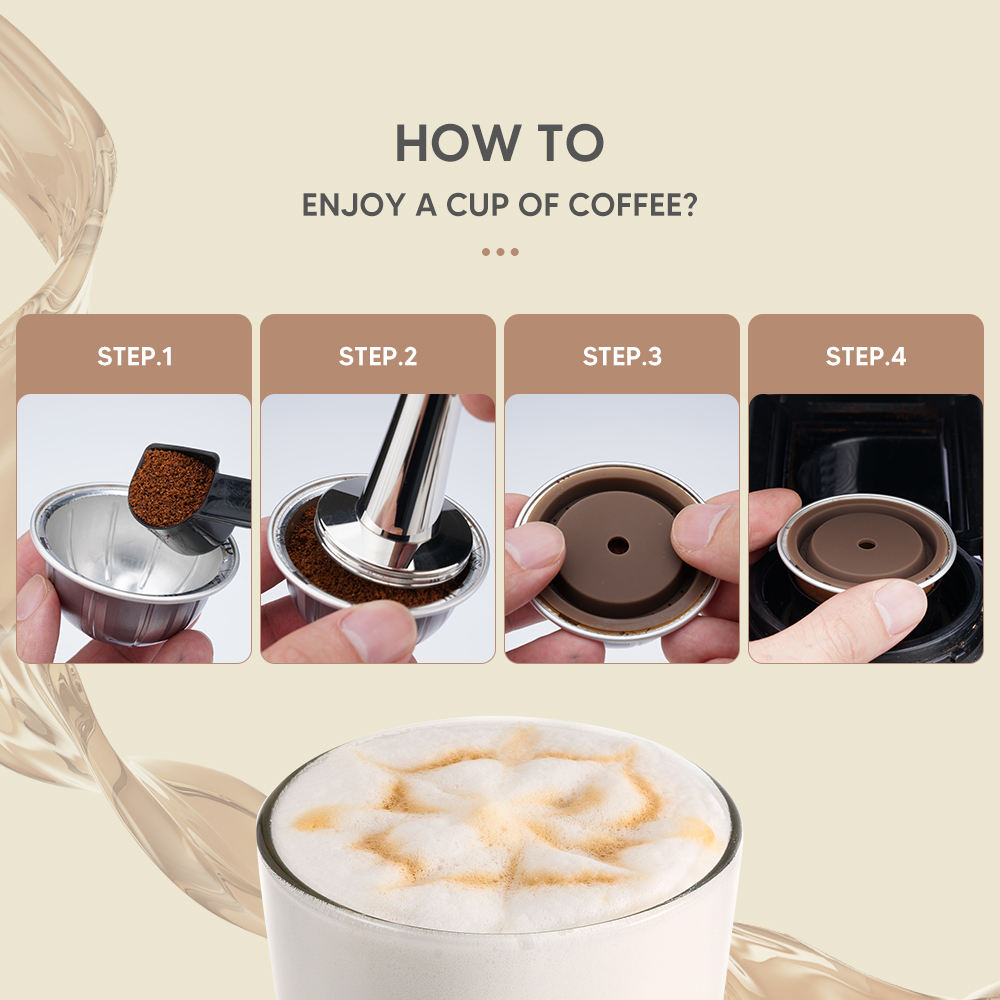 HOW TO

ENJOY A CUP OF COFFEE?

STEP.1

STEP.2

STEP.3

STEP.4