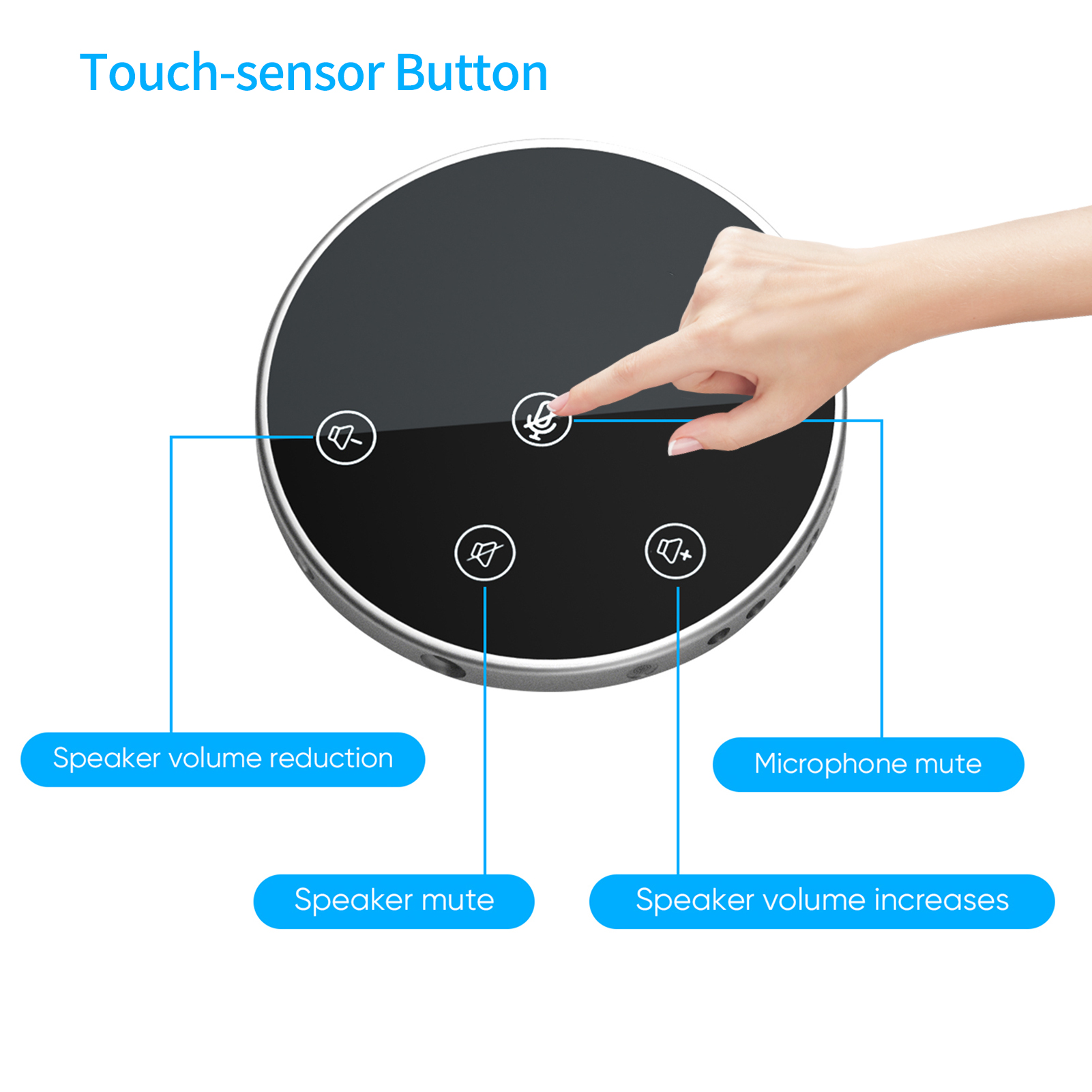 Touch-sensor Button

Speaker volume reduction

Microphone mute

Speaker mute

Speaker volume increases