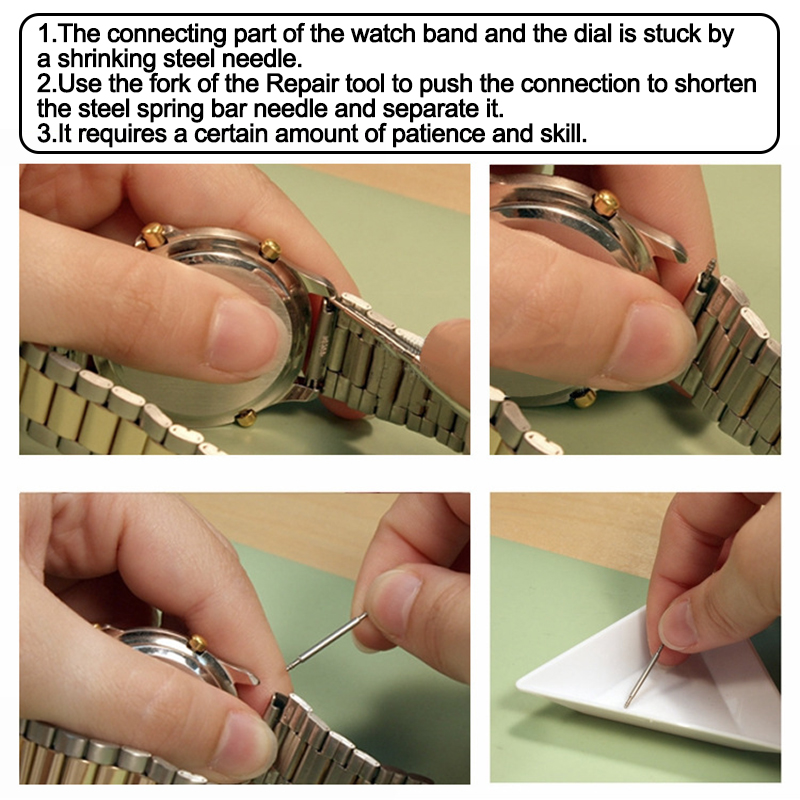 1.The connecting part of the watch band and the dial is stuck by a shrinking steel needle.
2.Use the fork of the Repair tool to push the connection to shorten the steel spring bar needle and separate it.
3.It requires a certain amount of patience and skill.